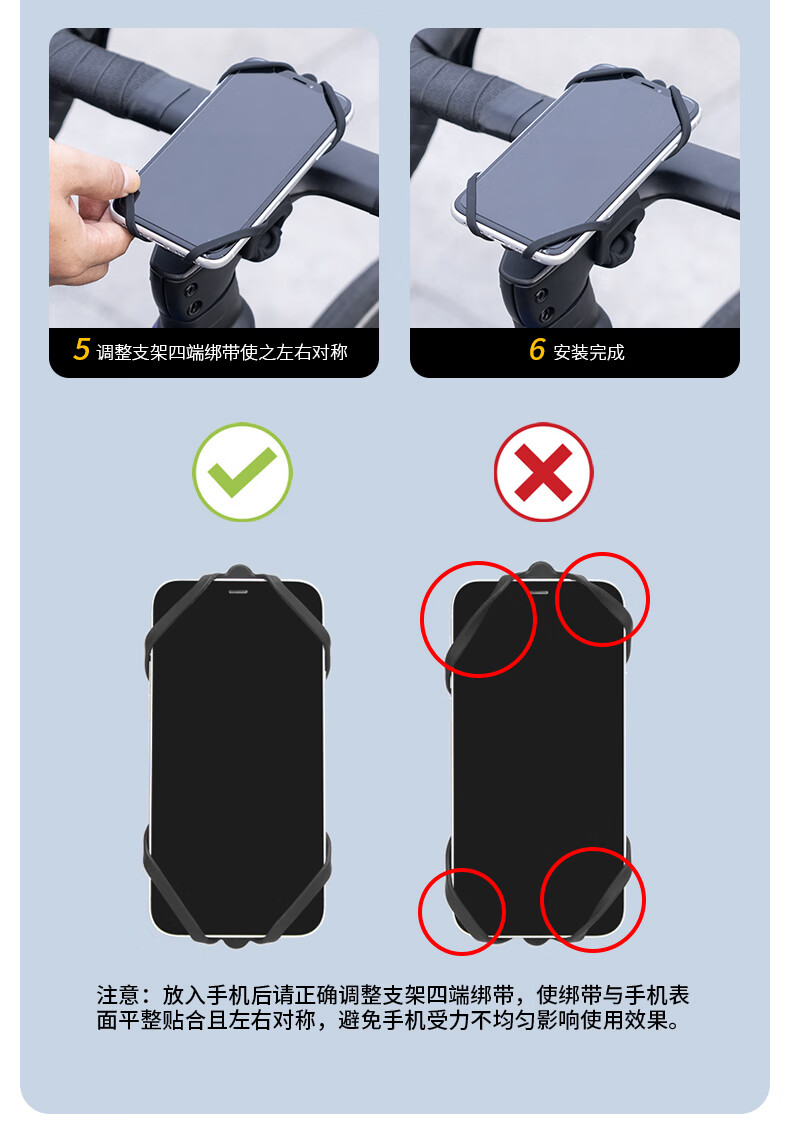 5 调整支架四端绑带使之左右对称

6 安装完成

注意：放入手机后请正确调整支架四端绑带，使绑带与手机表面平整贴合且左右对称，避免手机受力不均匀影响使用效果。