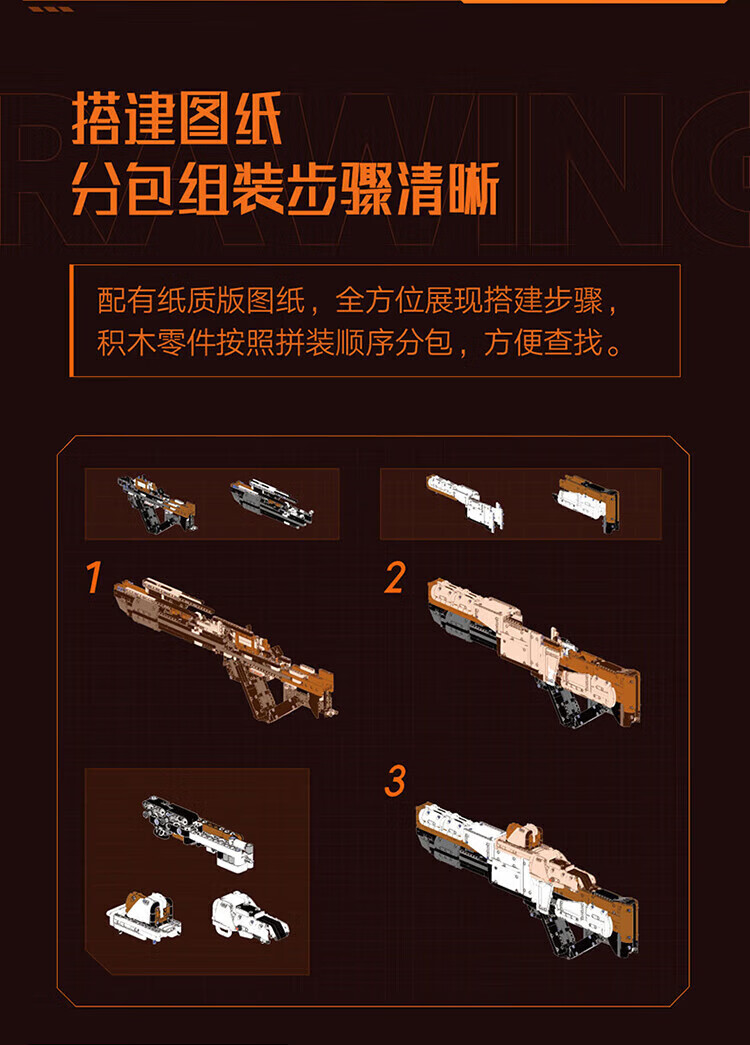 RAWING

搭建图纸
分包组装步骤清晰

配有纸质版图纸，全方位展现搭建步骤，积木零件按照拼装顺序分包，方便查找。

1

2

3