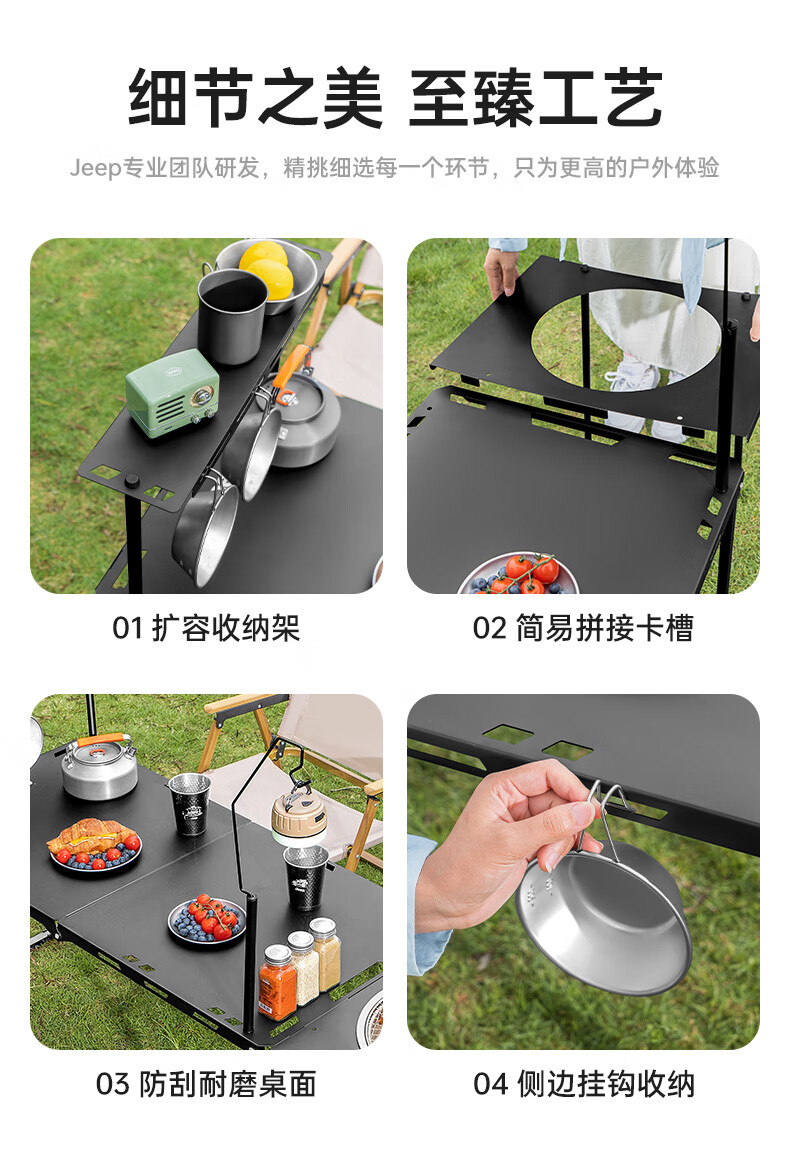 细节之美 至臻工艺

Jeep专业团队研发，精挑细选每一个环节，只为更高的户外体验

01 扩容收纳架

02 简易拼接卡槽

03 防刮耐磨桌面

04 侧边挂钩收纳