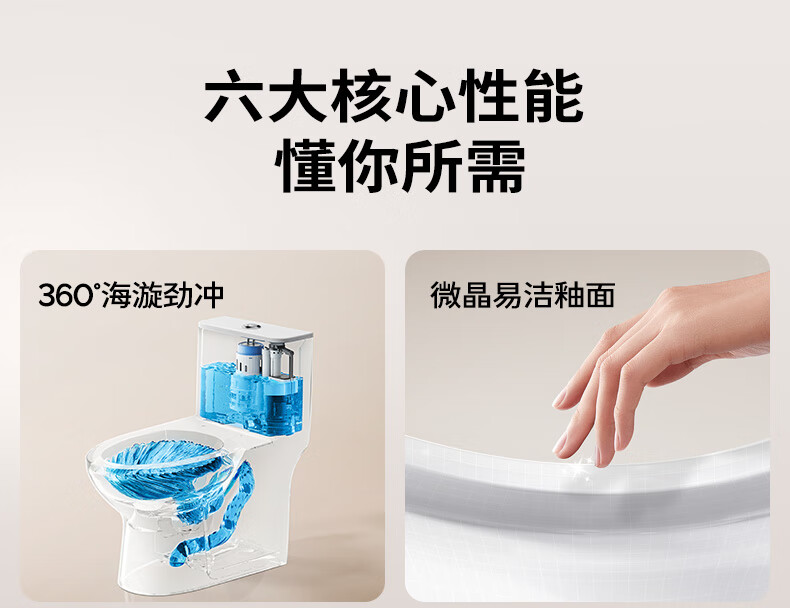 六大核心性能
懂你所需

360°海漩劲冲

微晶易洁釉面