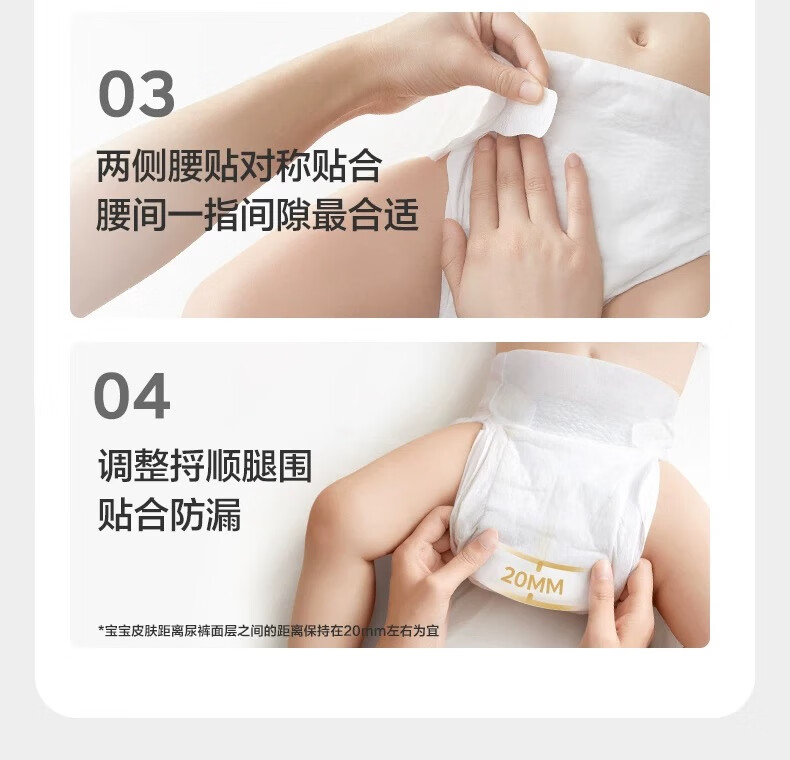 03

两侧腰贴对称贴合
腰间一指间隙最合适

04

调整捋顺腿围
贴合防漏

20MM

*宝宝皮肤距离尿裤面层之间的距离保持在20mm左右为宜