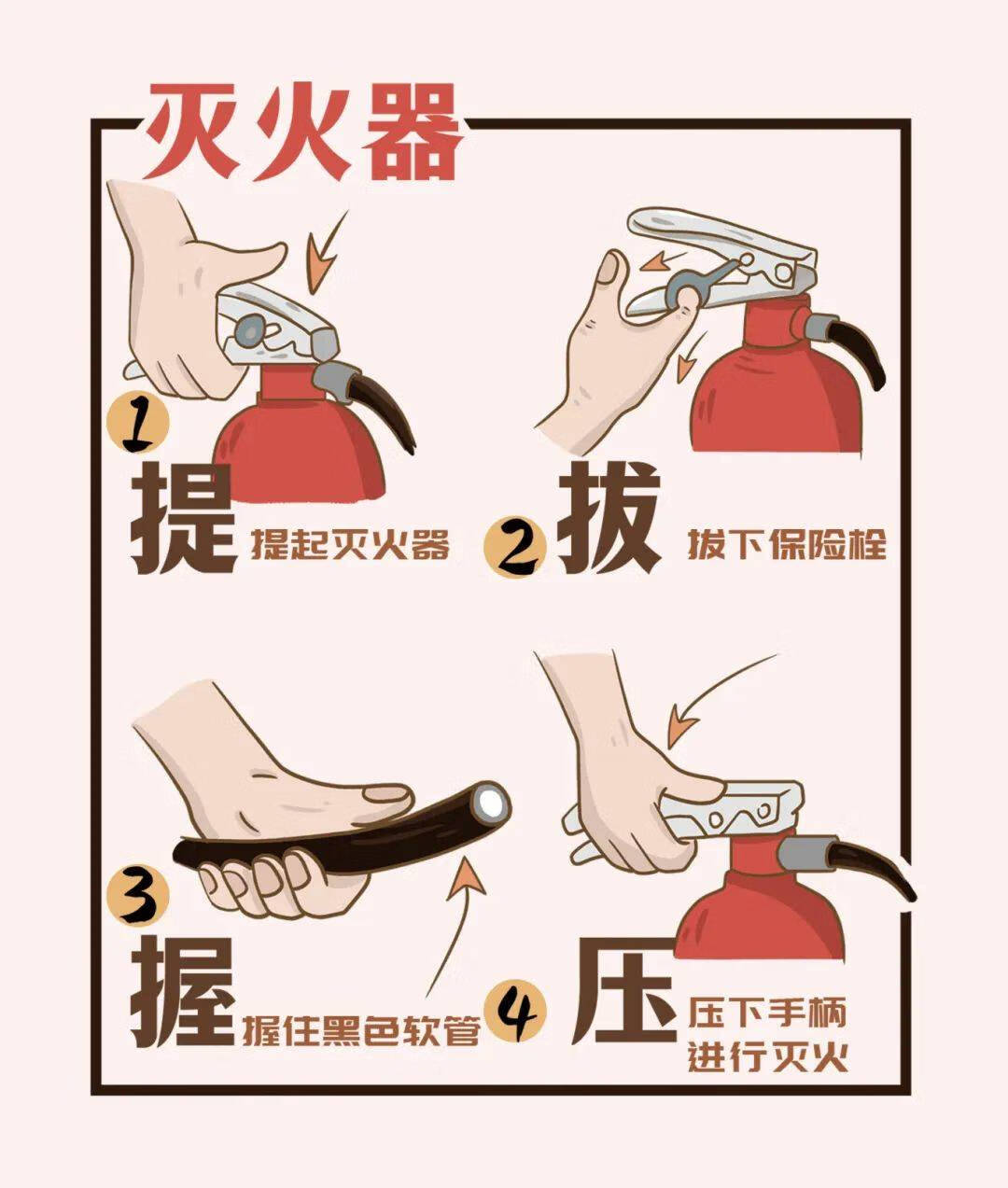 灭火器

1 提 提起灭火器

2 拔 拔下保险栓

3 握 握住黑色软管

4 压 压下手柄 进行灭火