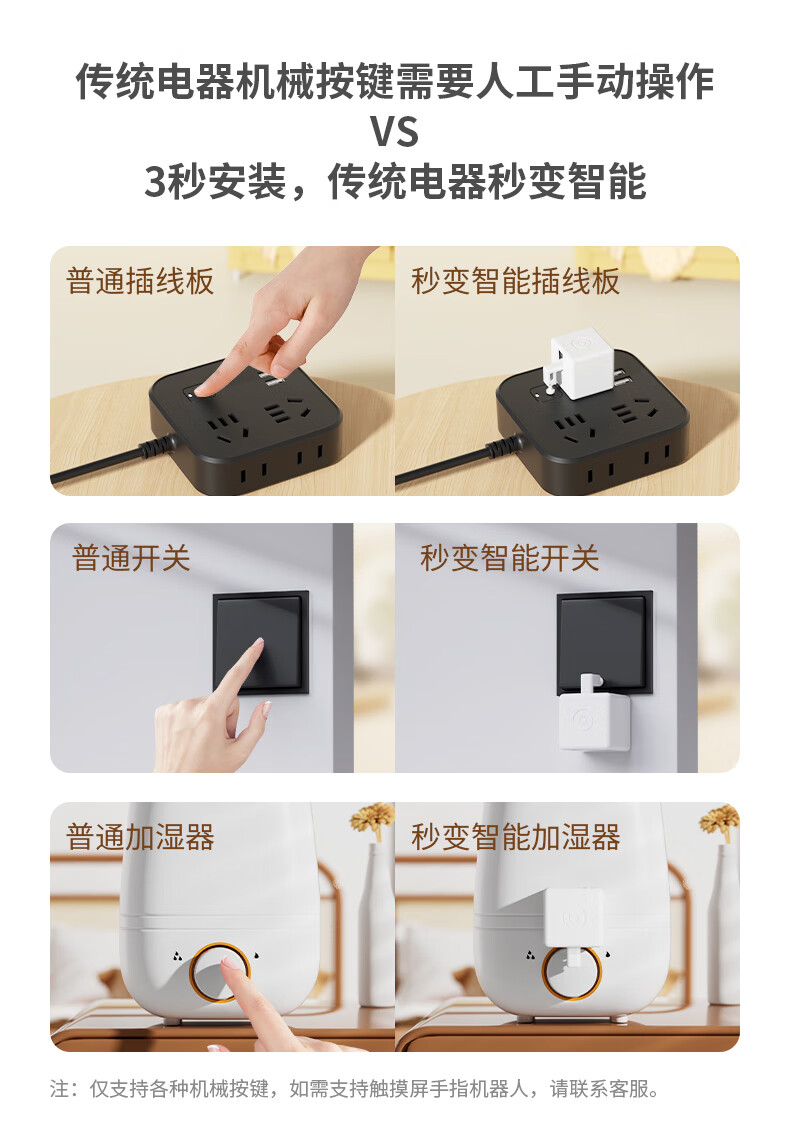 传统电器机械按键需要人工手动操作
VS
3秒安装，传统电器秒变智能

普通插线板

秒变智能插线板

普通开关

秒变智能开关

普通加湿器

秒变智能加湿器

注：仅支持各种机械按键，如需支持触摸屏手指机器人，请联系客服。