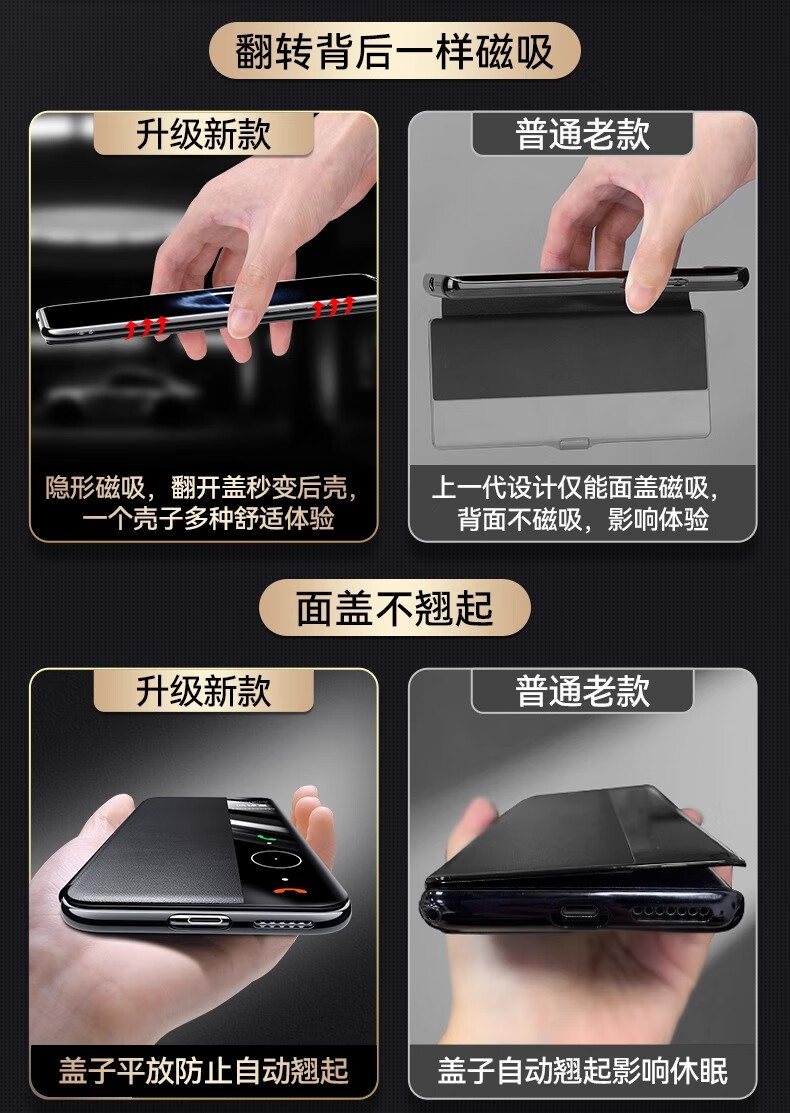 翻转背后一样磁吸

升级新款

隐形磁吸，翻开盖秒变后壳，一个壳子多种舒适体验

普通老款

上一代设计仅能面盖磁吸，背面不磁吸，影响体验

面盖不翘起

升级新款

盖子平放防止自动翘起

普通老款

盖子自动翘起影响休眠