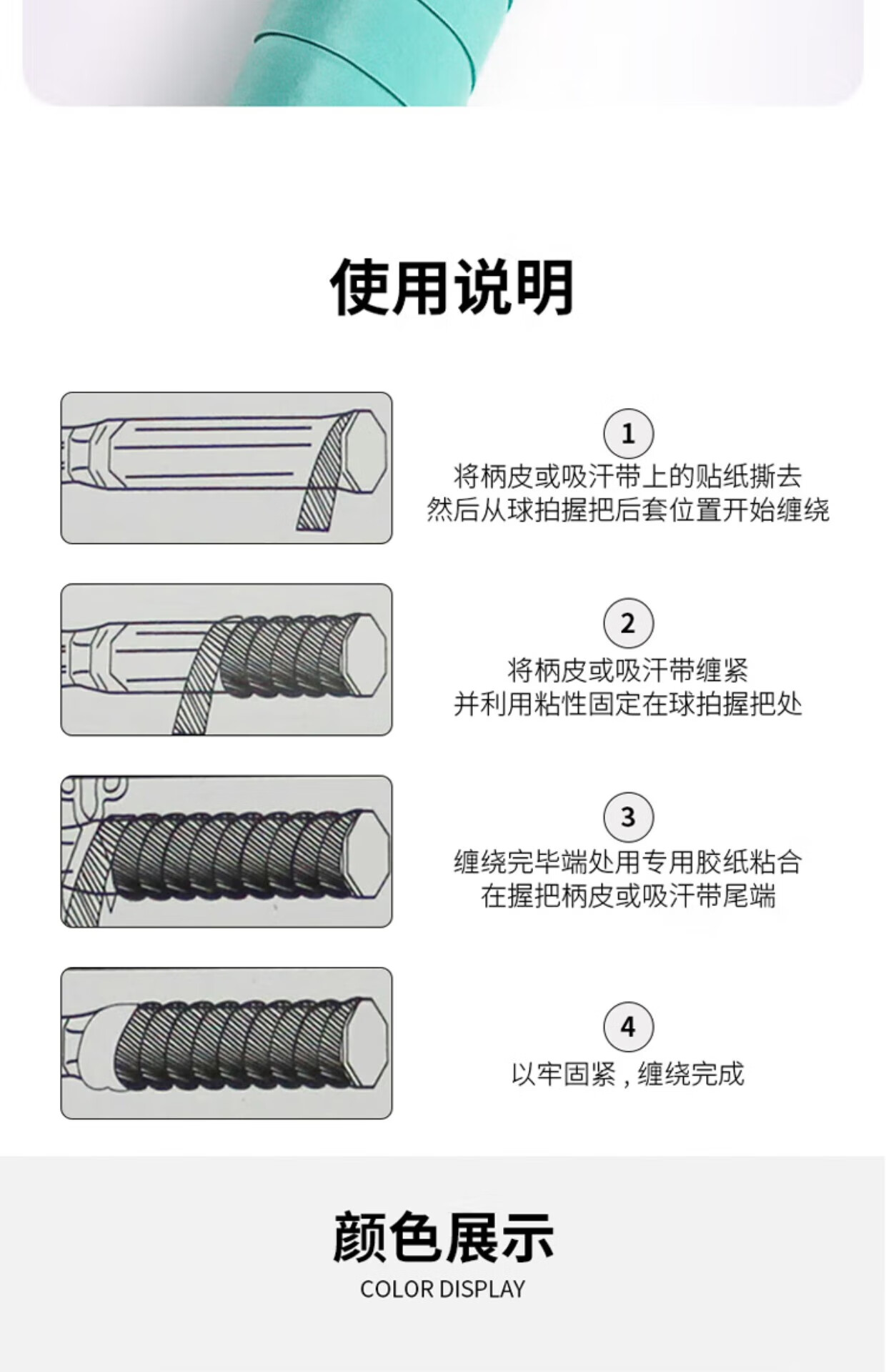 使用说明

1
将柄皮或吸汗带上的贴纸撕去
然后从球拍握把后套位置开始缠绕

2
将柄皮或吸汗带缠紧
并利用粘性固定在球拍握把处

3
缠绕完毕端处用专用胶纸粘合
在握把柄皮或吸汗带尾端

4
以牢固紧，缠绕完成

颜色展示
COLOR DISPLAY