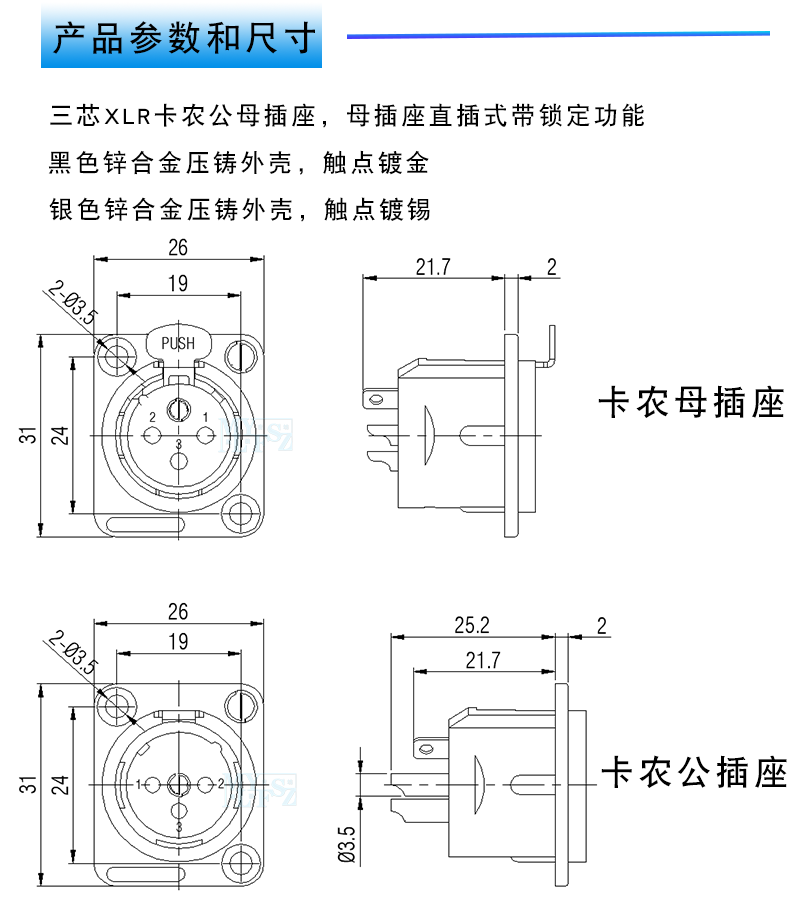 产品参数和尺寸

三芯XLR卡农公母插座，母插座直插式带锁定功能

黑色锌合金压铸外壳，触点镀金

银色锌合金压铸外壳，触点镀锡

26
19
2-Ø3.5
PUSH
2
1
3
31
24

21.7
2

卡农母插座

26
19
2-Ø3.5
1
2
3
31
24

25.2
2
21.7
Ø3.5

卡农公插座