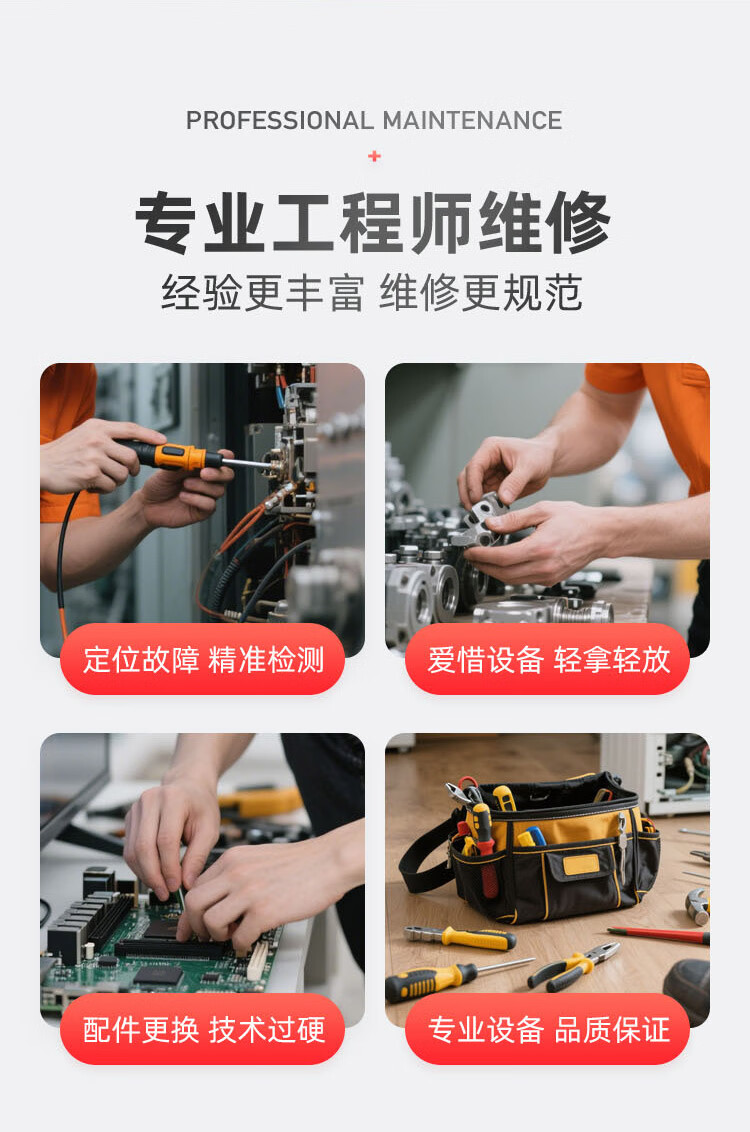 PROFESSIONAL MAINTENANCE

+

专业工程师维修

经验更丰富 维修更规范

定位故障 精准检测

爱惜设备 轻拿轻放

配件更换 技术过硬

专业设备 品质保证