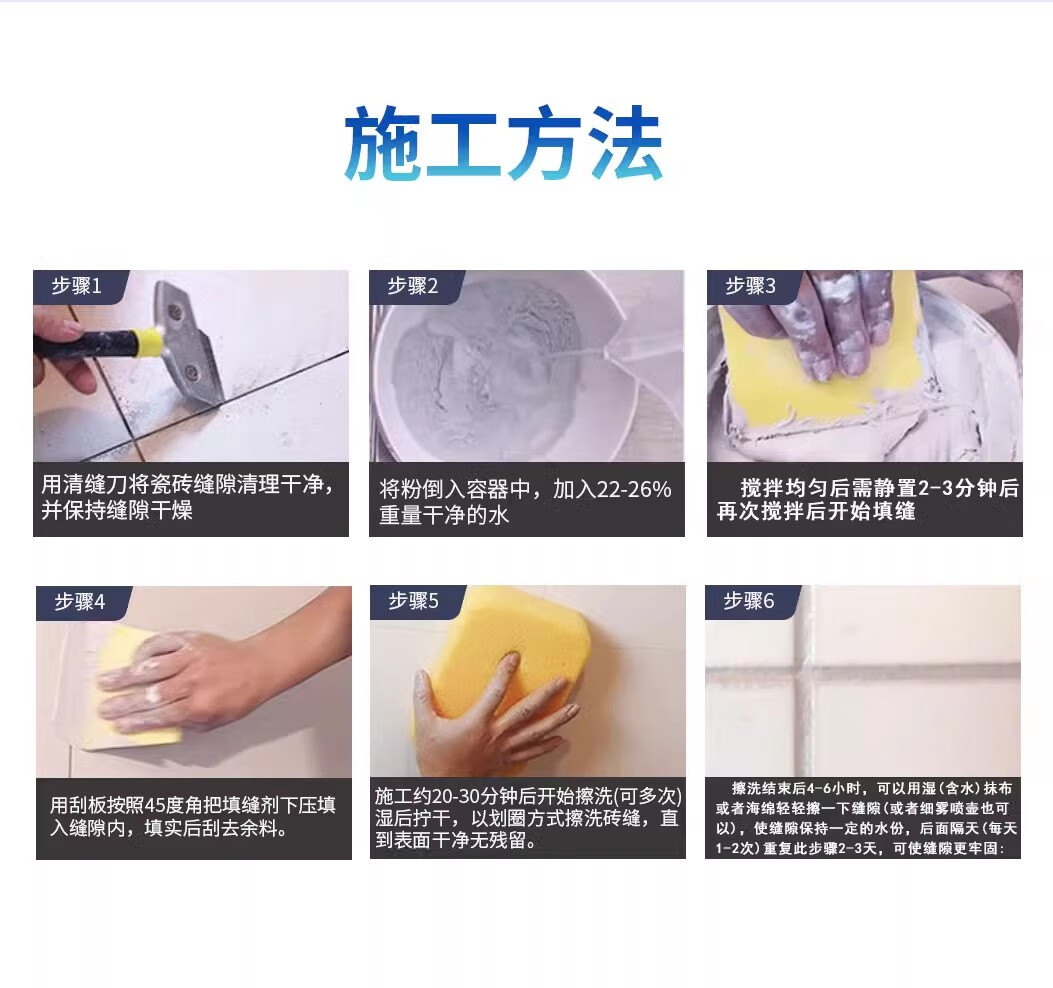 施工方法

步骤1

用清缝刀将瓷砖缝隙清理干净，并保持缝隙干燥

步骤2

将粉倒入容器中，加入22-26%重量干净的水

步骤3

搅拌均匀后需静置2-3分钟后再次搅拌后开始填缝

步骤4

用刮板按照45度角把填缝剂下压填入缝隙内，填实后刮去余料。

步骤5

施工约20-30分钟后开始擦洗(可多次)湿后拧干，以划圈方式擦洗砖缝，直到表面干净无残留。

步骤6

擦洗结束后4-6小时，可以用湿（含水）抹布或者海绵轻轻擦一下缝隙（或者细雾喷壶也可以），使缝隙保持一定的水份，后面隔天（每天1-2次）重复此步骤2-3天，可使缝隙更牢固：