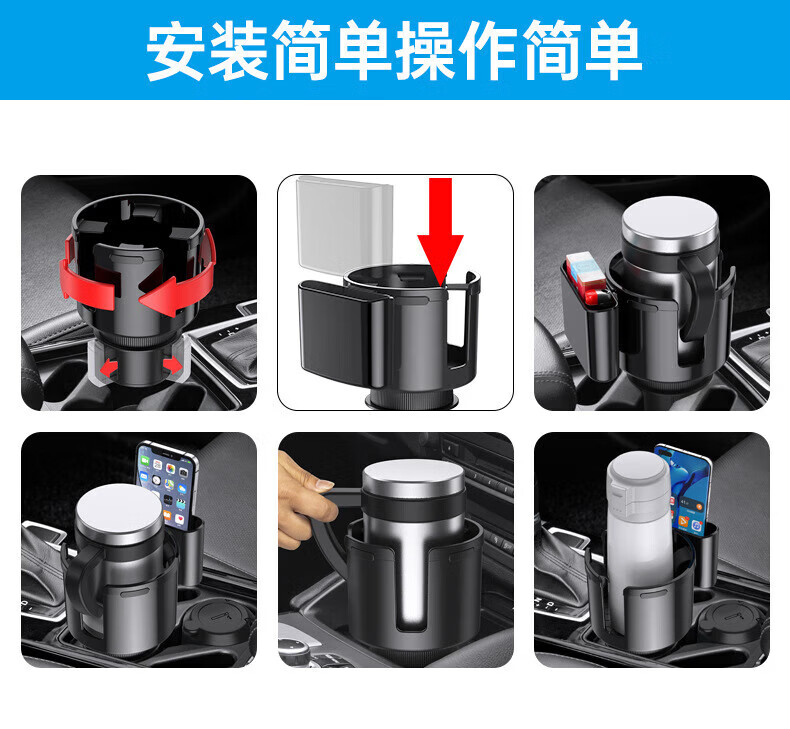 安装简单操作简单