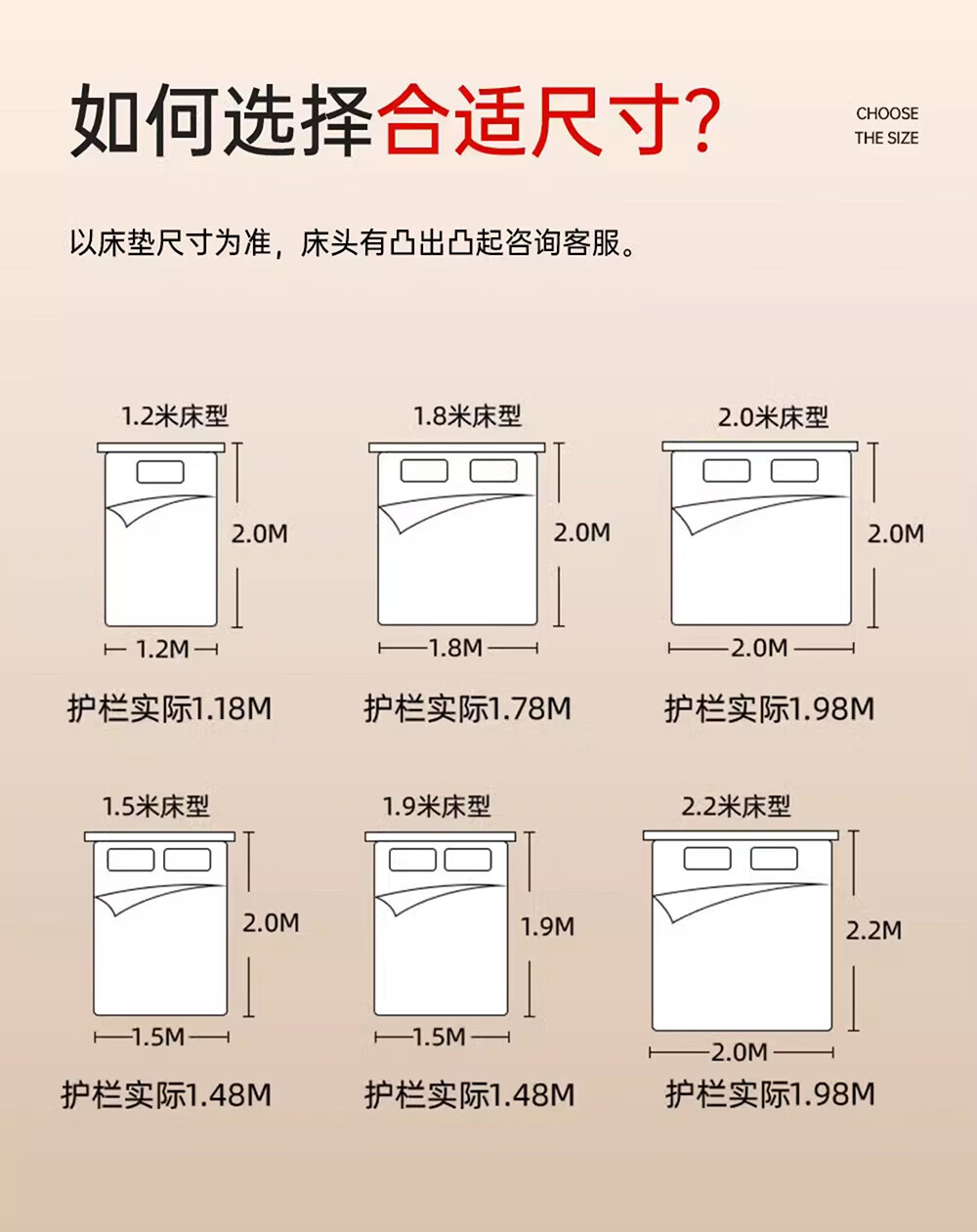 如何选择合适尺寸?

CHOOSE
THE SIZE

以床垫尺寸为准，床头有凸出凸起咨询客服。

1.2米床型

2.0M

1.2M

护栏实际1.18M

1.8米床型

2.0M

1.8M

护栏实际1.78M

2.0米床型

2.0M

2.0M

护栏实际1.98M

1.5米床型

2.0M

1.5M

护栏实际1.48M

1.9米床型

1.9M

1.5M

护栏实际1.48M

2.2米床型

2.2M

2.0M

护栏实际1.98M