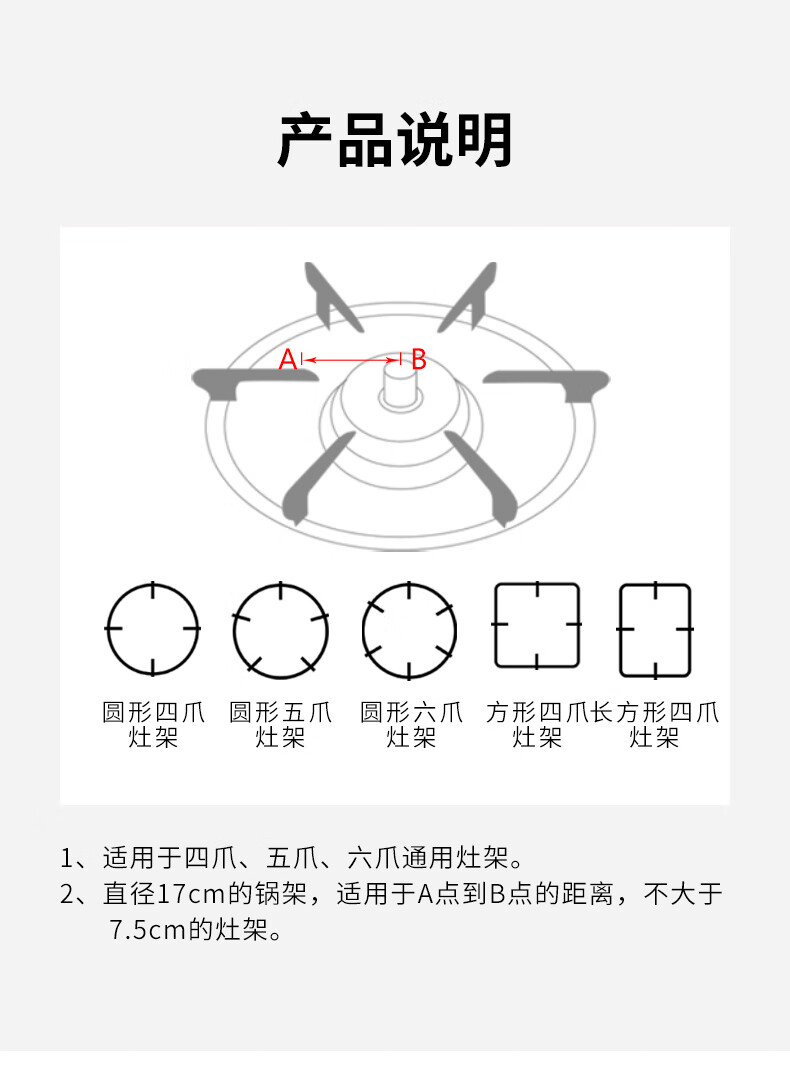 产品说明

A B

圆形四爪灶架

圆形五爪灶架

圆形六爪灶架

方形四爪灶架

长方形四爪灶架

1、适用于四爪、五爪、六爪通用灶架。
2、直径17cm的锅架，适用于A点到B点的距离，不大于7.5cm的灶架。