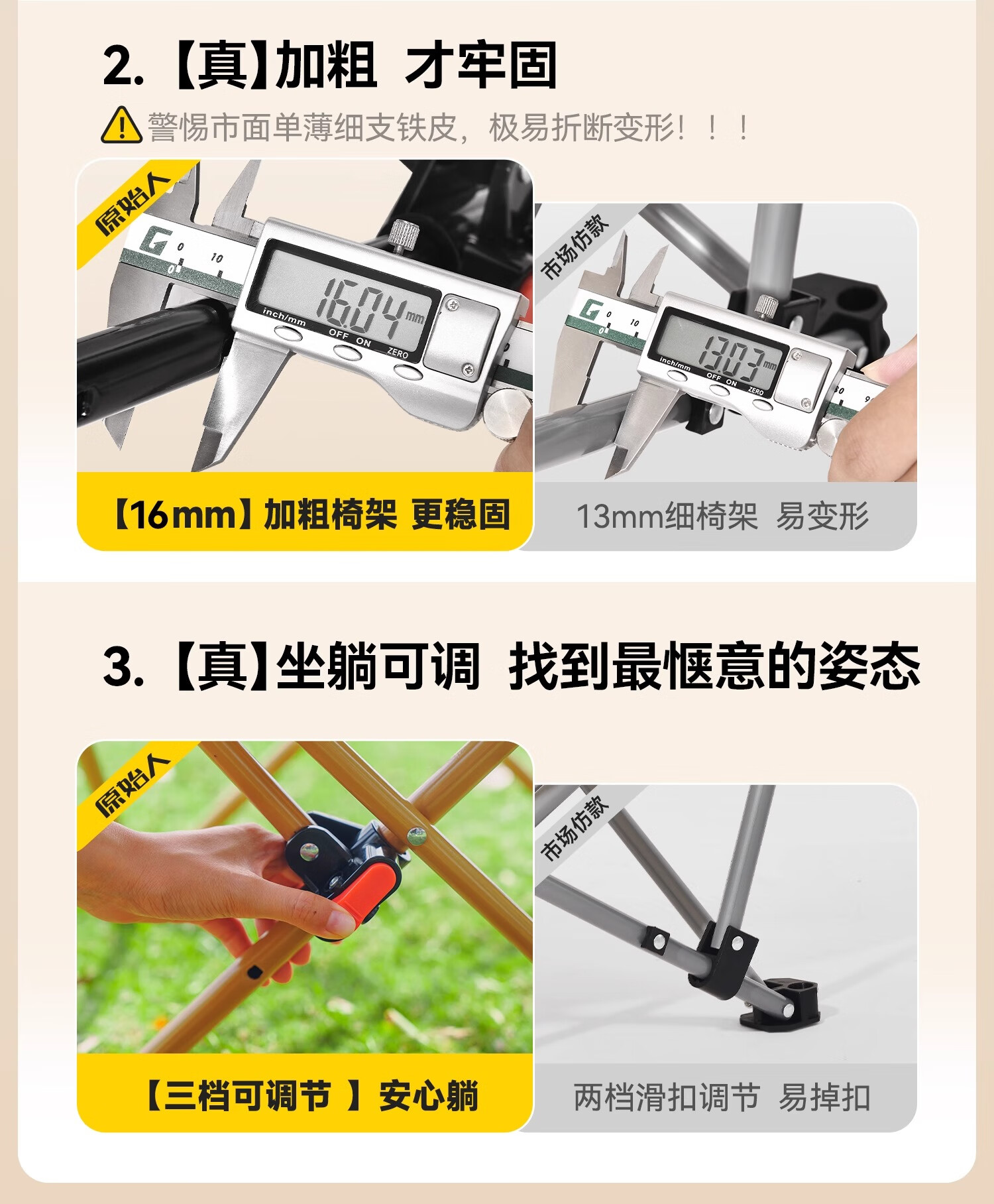 2.【真】加粗 才牢固

警惕市面单薄细支铁皮，极易折断变形！！！

原始人

G 0 10

16.04 mm

inch/mm OFF ON ZERO

【16mm】加粗椅架 更稳固

市场仿款

G 0 10

13.03 mm

inch/mm OFF ON ZERO

13mm细椅架 易变形

3.【真】坐躺可调 找到最惬意的姿态

原始人

【三档可调节 】安心躺

市场仿款

两档滑扣调节 易掉扣