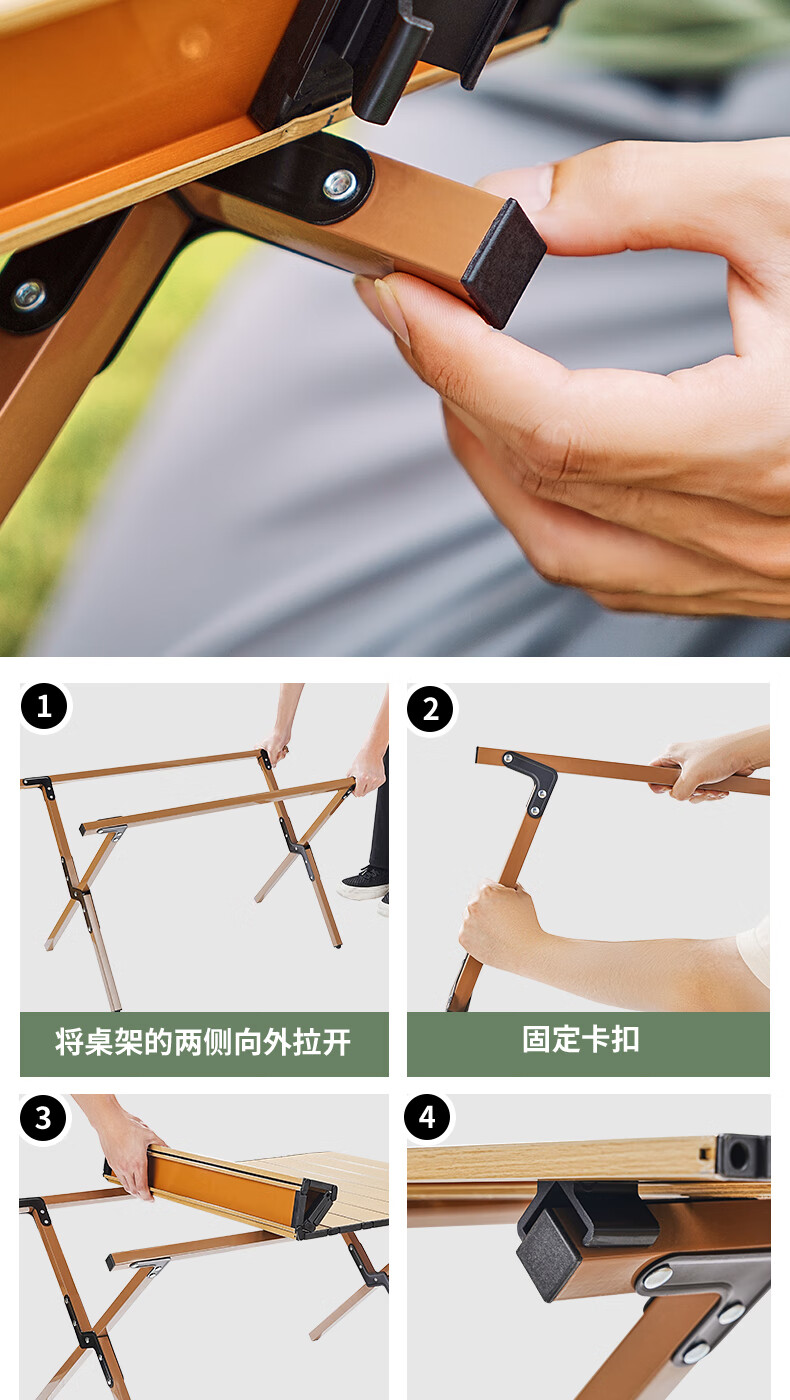 1

将桌架的两侧向外拉开

2

固定卡扣

3

4