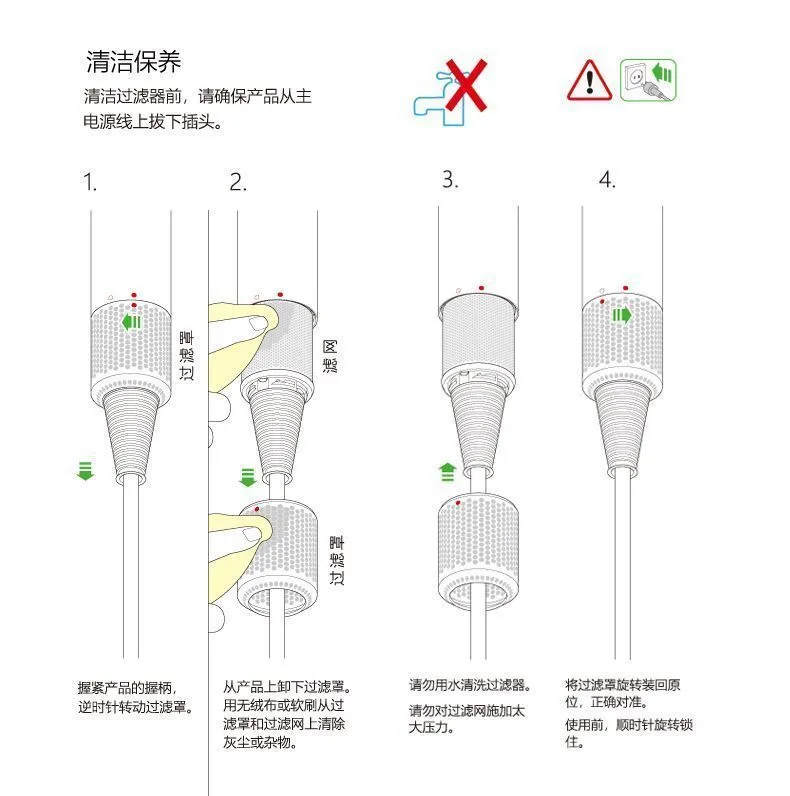 清洁保养

清洁过滤器前，请确保产品从主电源线上拔下插头。

1.

过滤罩

握紧产品的握柄，逆时针转动过滤罩。

2.

滤网

过滤罩

从产品上卸下过滤罩。用无绒布或软刷从过滤罩和过滤网上清除灰尘或杂物。

3.

请勿用水清洗过滤器。

请勿对过滤网施加太大压力。

4.

将过滤罩旋转装回原位，正确对准。

使用前，顺时针旋转锁住。