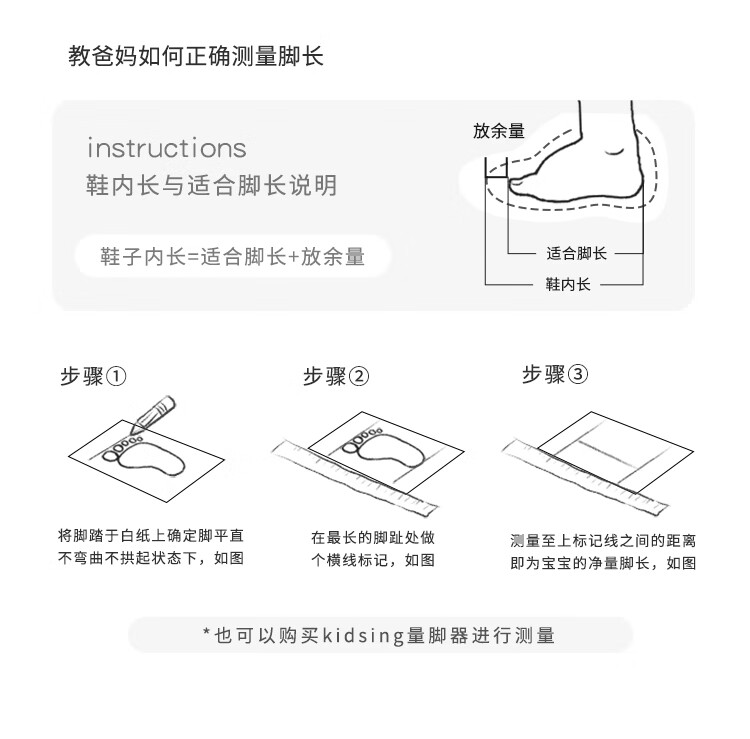 教爸妈如何正确测量脚长

instructions
鞋内长与适合脚长说明

鞋子内长=适合脚长+放余量

放余量

适合脚长

鞋内长

步骤①

将脚踏于白纸上确定脚平直不弯曲不拱起状态下，如图

步骤②

在最长的脚趾处做个横线标记，如图

步骤③

测量至上标记线之间的距离即为宝宝的净量脚长，如图

*也可以购买kidsing量脚器进行测量