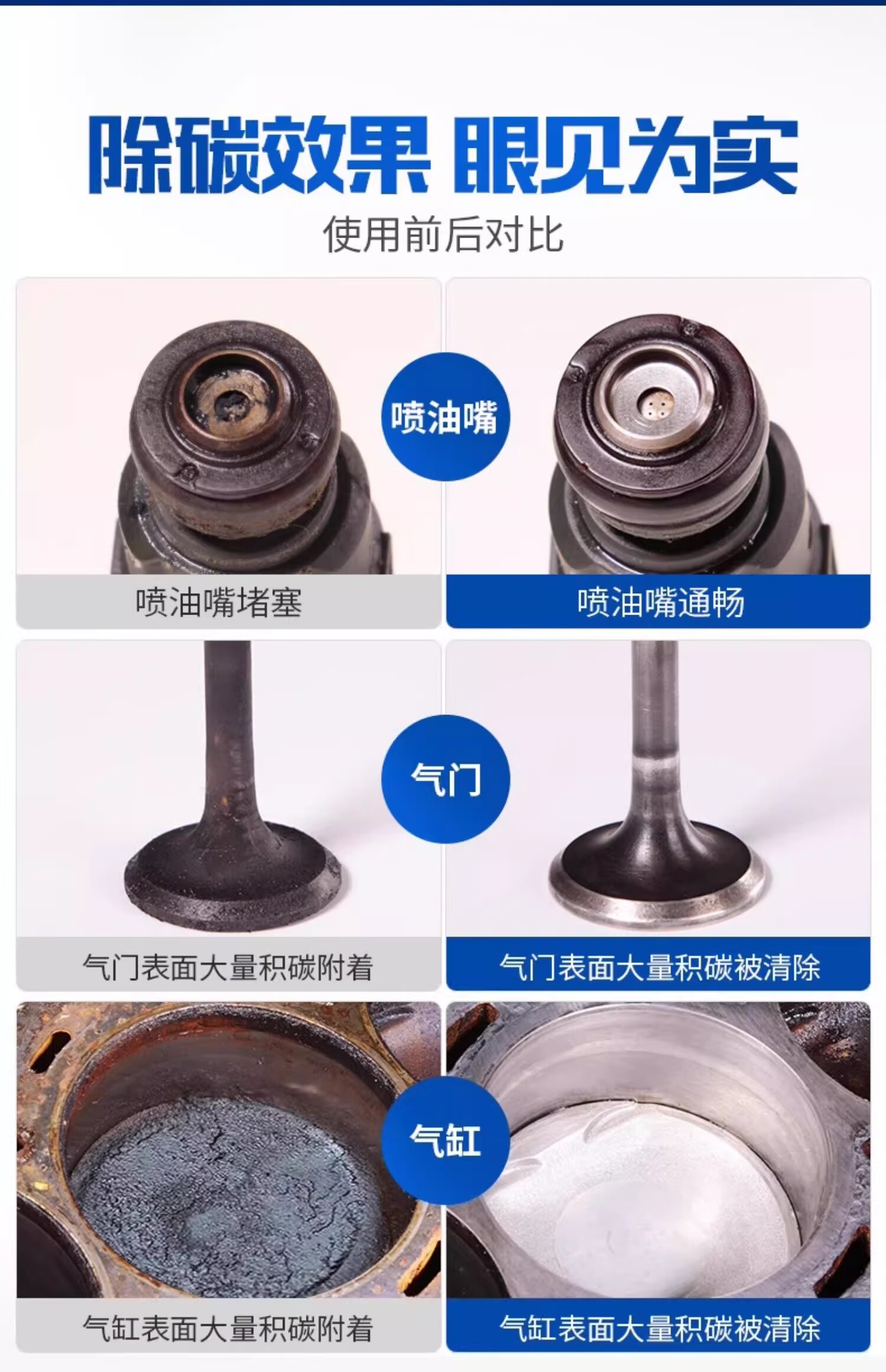 除碳效果 眼见为实

使用前后对比

喷油嘴

喷油嘴堵塞

喷油嘴通畅

气门

气门表面大量积碳附着

气门表面大量积碳被清除

气缸

气缸表面大量积碳附着

气缸表面大量积碳被清除