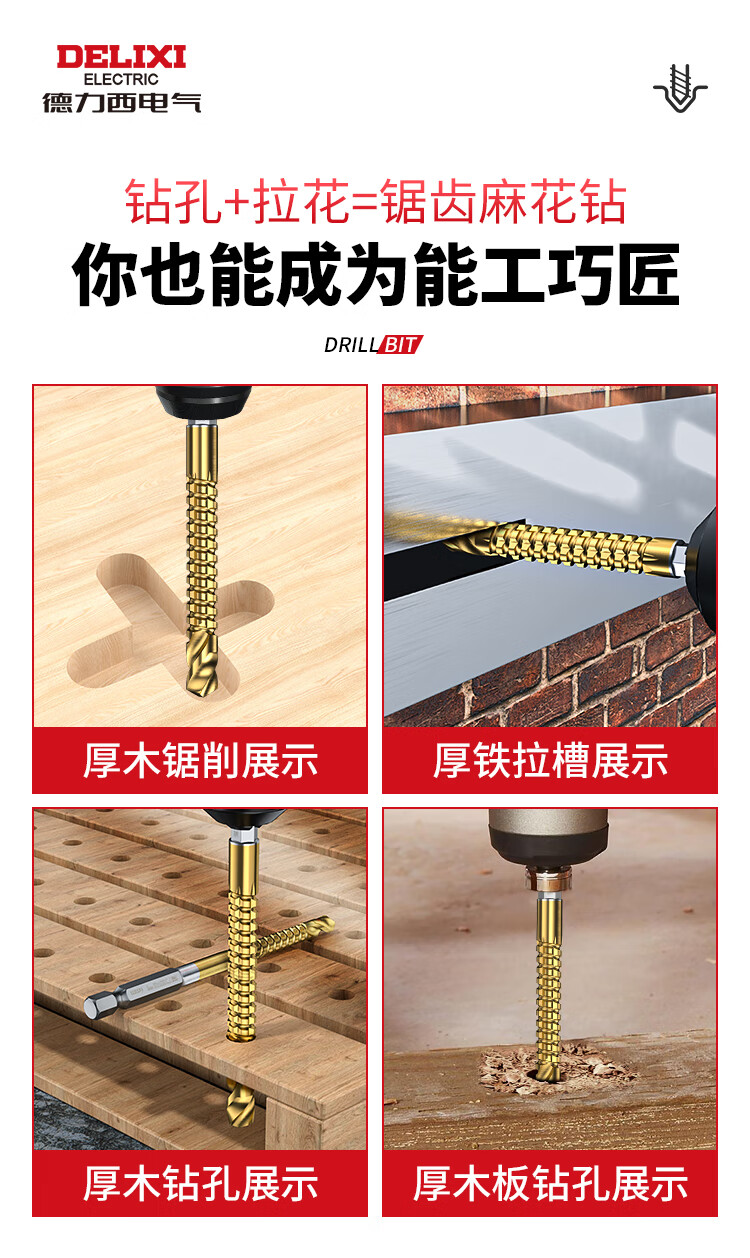 DELIXI
ELECTRIC
德力西电气

钻孔+拉花=锯齿麻花钻
你也能成为能工巧匠
DRILL BIT

厚木锯削展示

厚铁拉槽展示

厚木钻孔展示

厚木板钻孔展示