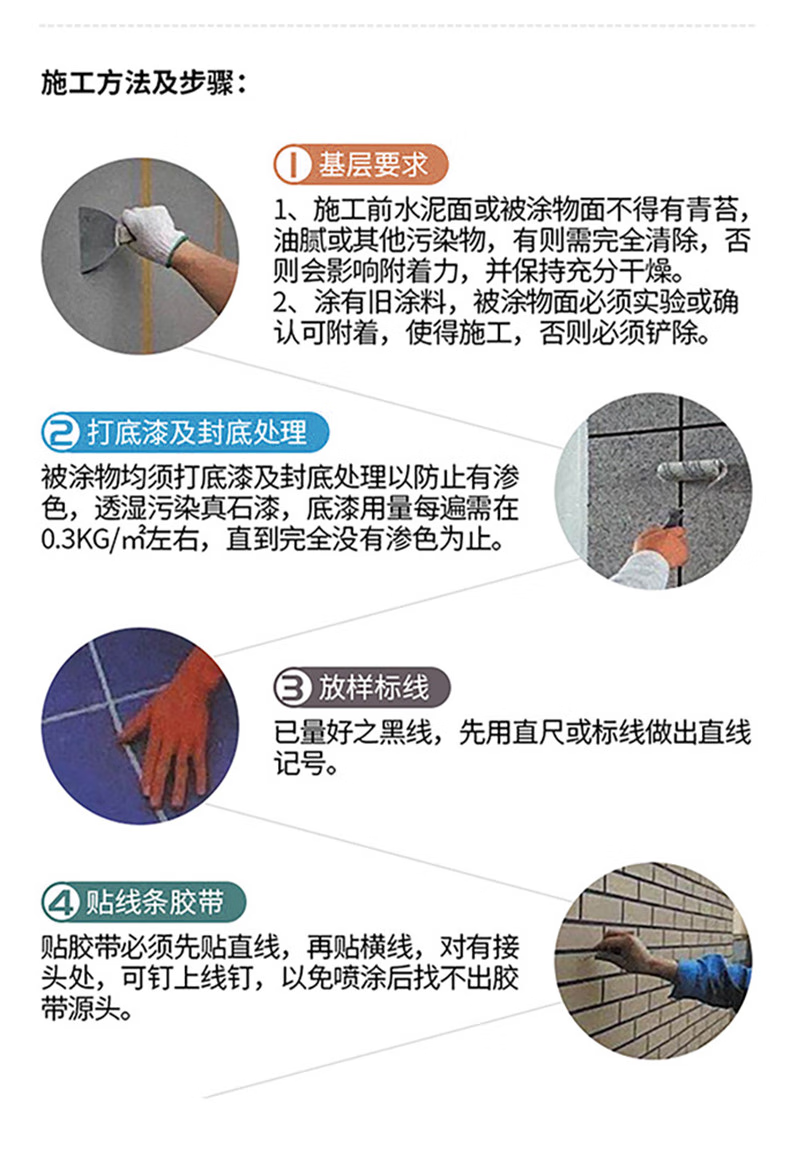 施工方法及步骤：

1 基层要求

1、施工前水泥面或被涂物面不得有青苔，油腻或其他污染物，有则需完全清除，否则会影响附着力，并保持充分干燥。
2、涂有旧涂料，被涂物面必须实验或确认可附着，使得施工，否则必须铲除。

2 打底漆及封底处理

被涂物均须打底漆及封底处理以防止有渗色，透湿污染真石漆，底漆用量每遍需在0.3KG/㎡左右，直到完全没有渗色为止。

3 放样标线

已量好之黑线，先用直尺或标线做出直线记号。

4 贴线条胶带

贴胶带必须先贴直线，再贴横线，对有接头处，可钉上线钉，以免喷涂后找不出胶带源头。