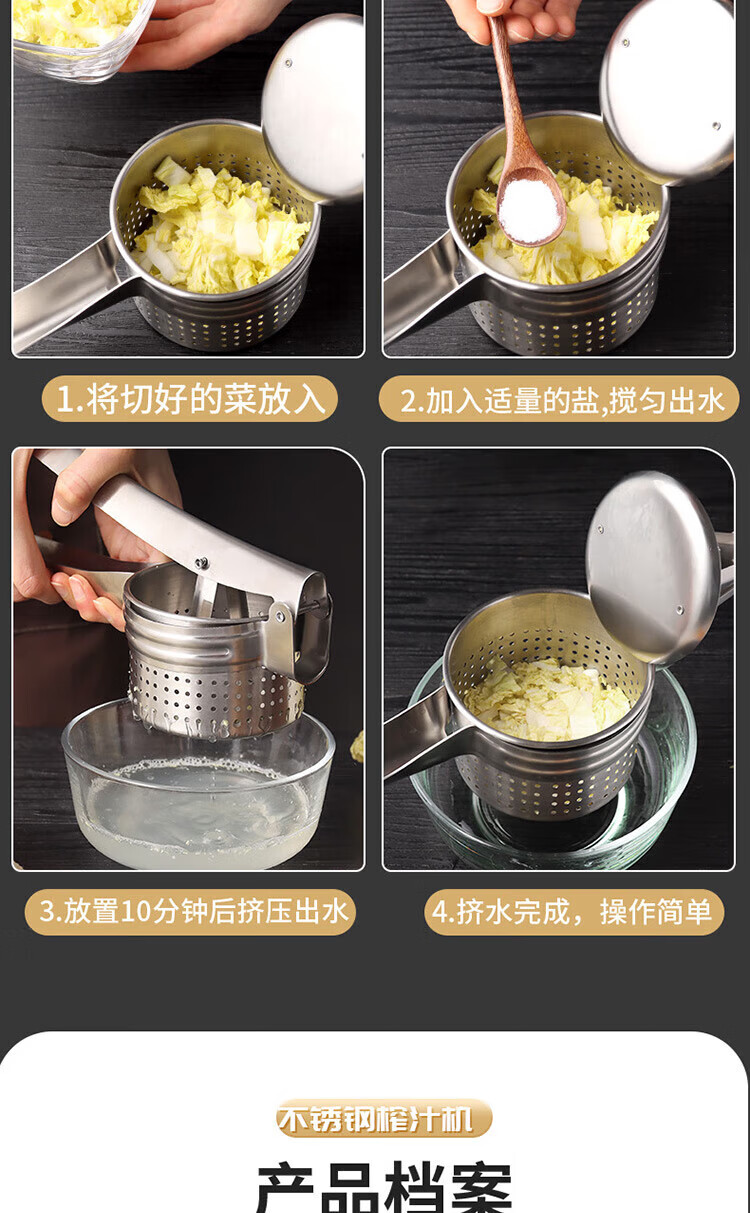 1.将切好的菜放入

2.加入适量的盐,搅匀出水

3.放置10分钟后挤压出水

4.挤水完成，操作简单

不锈钢榨汁机

产品档案