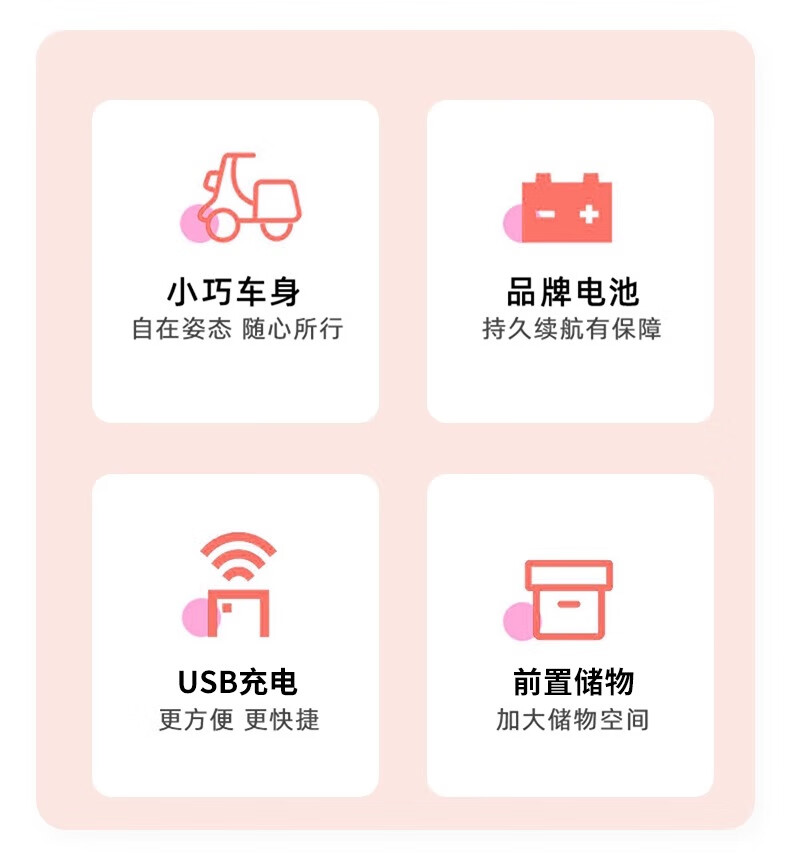 小巧车身
自在姿态 随心所行

品牌电池
持久续航有保障

USB充电
更方便 更快捷

前置储物
加大储物空间