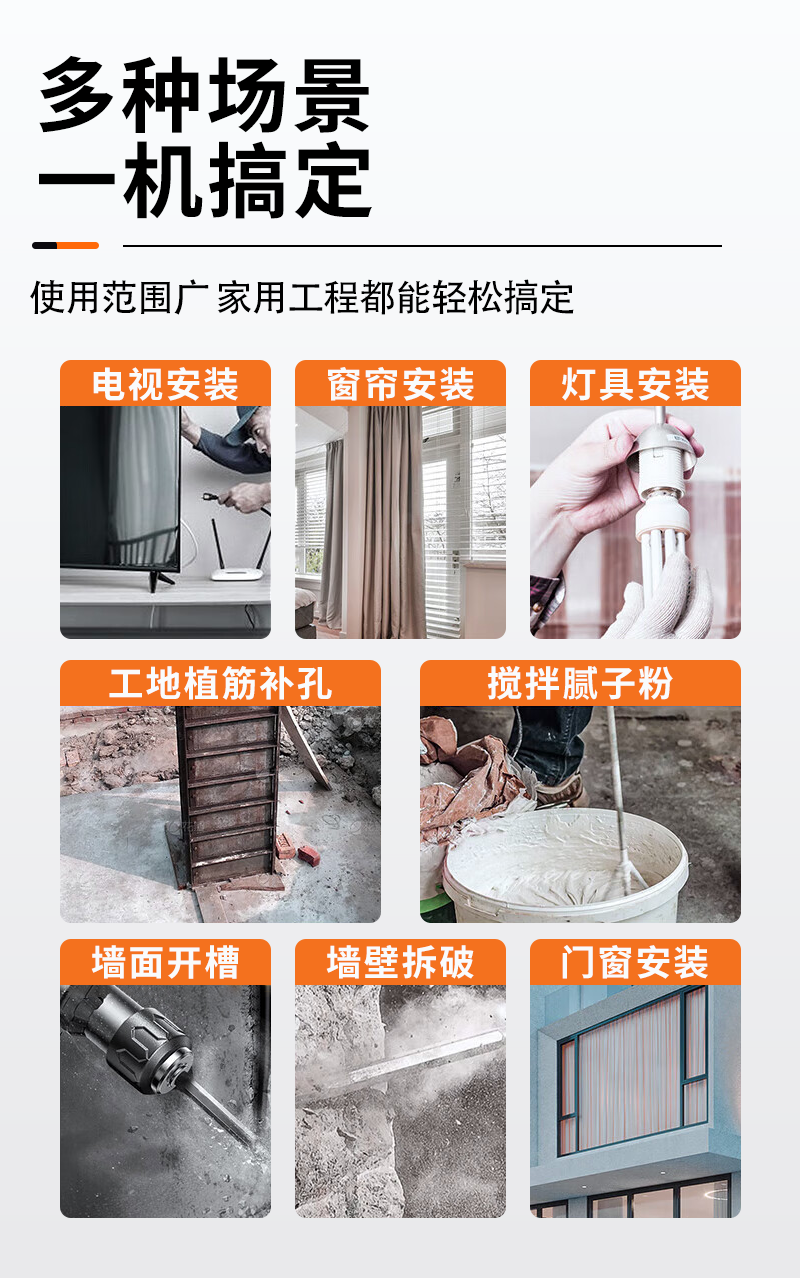 多种场景
一机搞定

使用范围广 家用工程都能轻松搞定

电视安装

窗帘安装

灯具安装

工地植筋补孔

搅拌腻子粉

墙面开槽

墙壁拆破

门窗安装