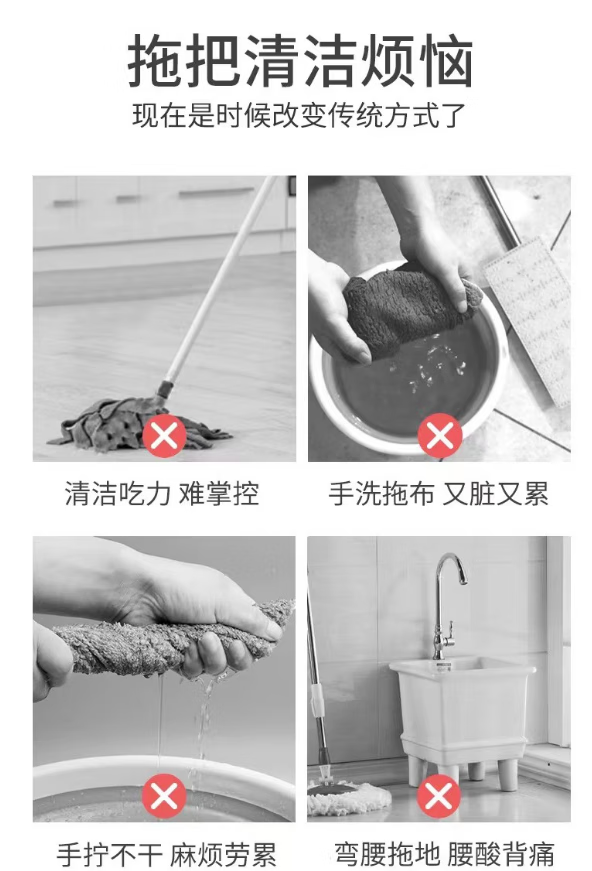 拖把清洁烦恼

现在是时候改变传统方式了

清洁吃力 难掌控

手洗拖布 又脏又累

手拧不干 麻烦劳累

弯腰拖地 腰酸背痛