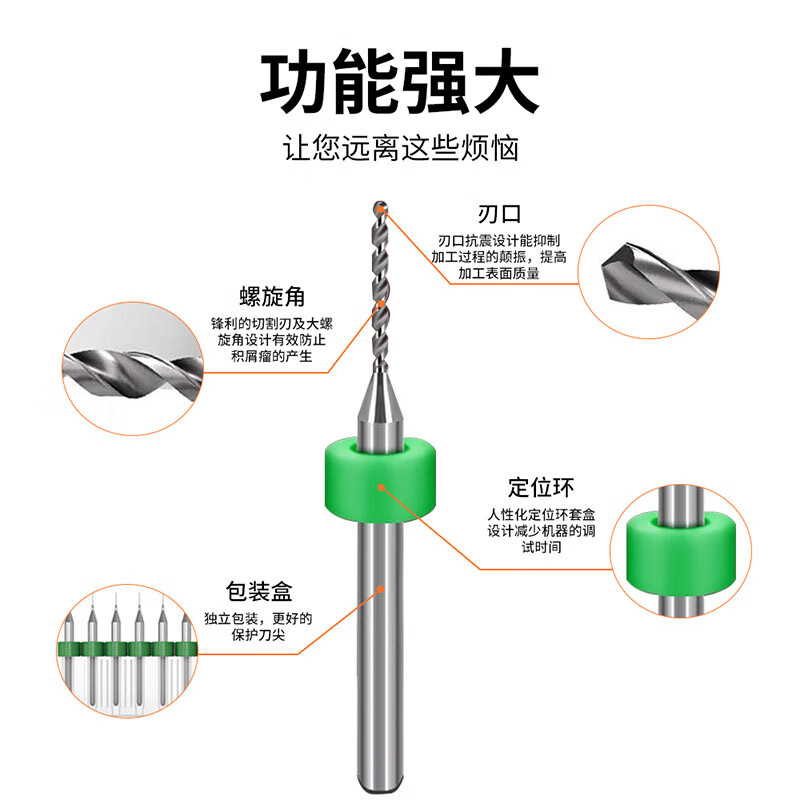 功能强大

让您远离这些烦恼

刃口

刃口抗震设计能抑制加工过程的颠振，提高加工表面质量

螺旋角

锋利的切割刃及大螺旋角设计有效防止积屑瘤的产生

定位环

人性化定位环套盒设计减少机器的调试时间

包装盒

独立包装，更好的保护刀尖