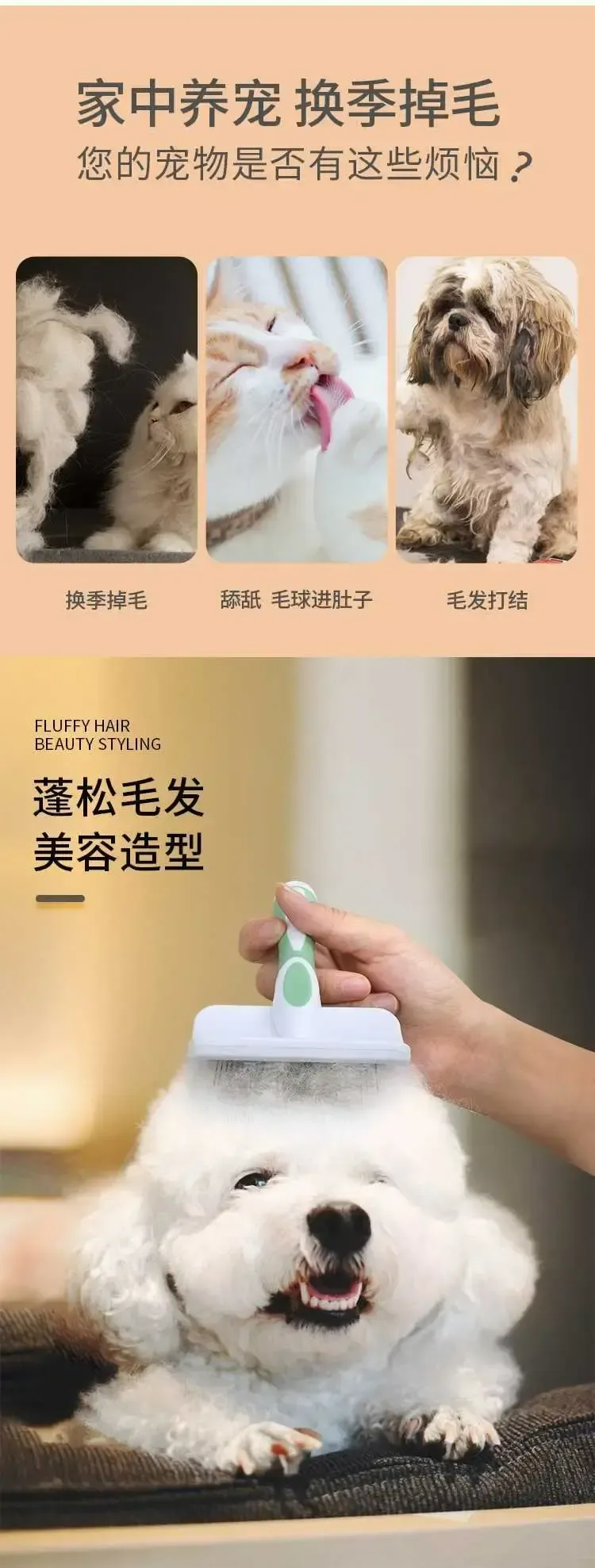 家中养宠 换季掉毛
您的宠物是否有这些烦恼？

换季掉毛

舔舐 毛球进肚子

毛发打结

FLUFFY HAIR
BEAUTY STYLING

蓬松毛发
美容造型