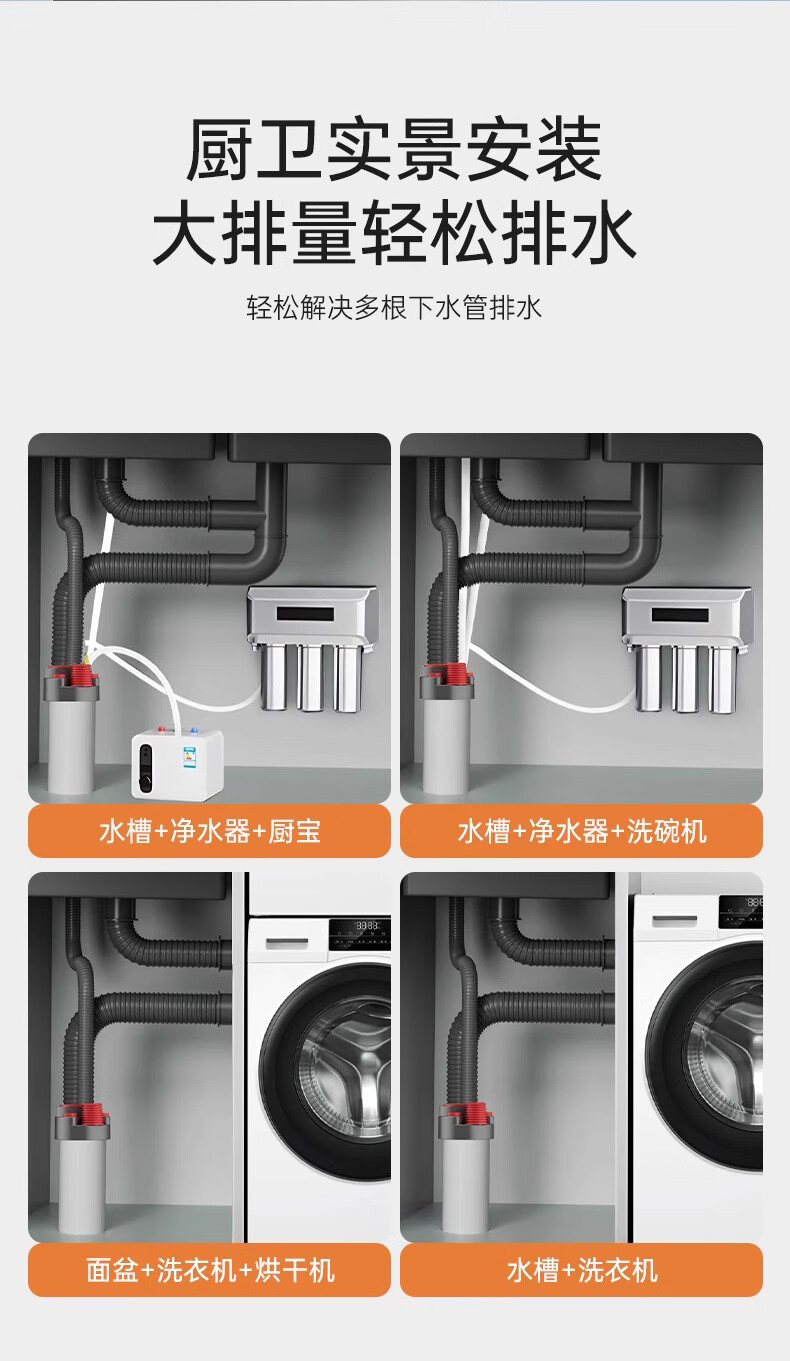 厨卫实景安装
大排量轻松排水

轻松解决多根下水管排水

水槽+净水器+厨宝

水槽+净水器+洗碗机

面盆+洗衣机+烘干机

水槽+洗衣机