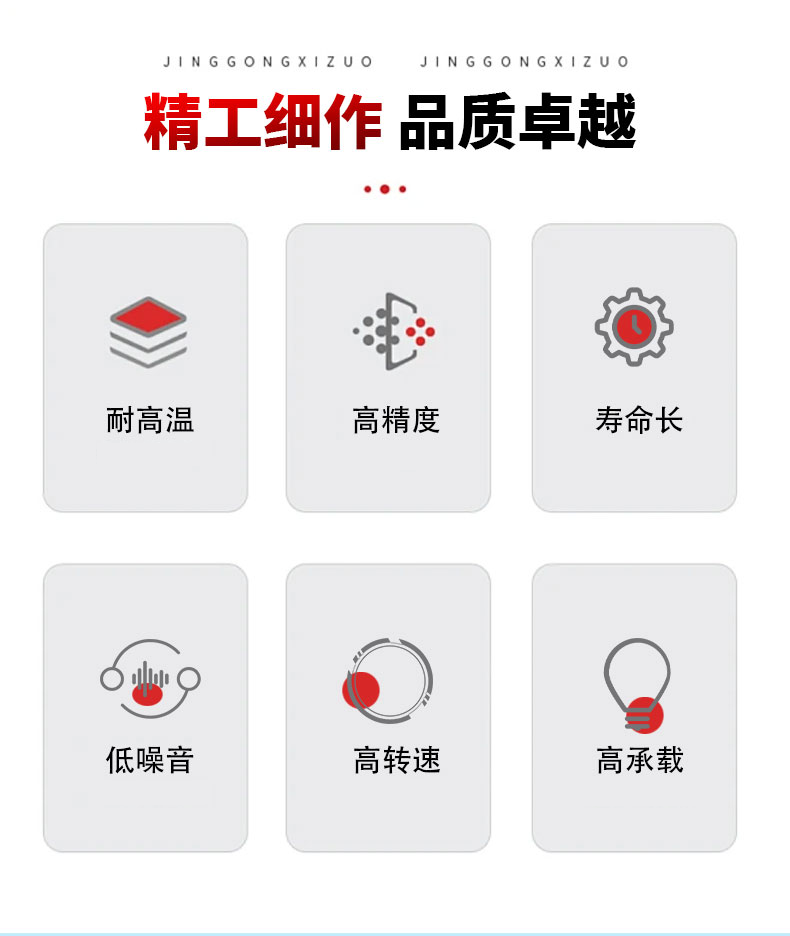 JINGGONGXIZUO JINGGONGXIZUO

精工细作 品质卓越

耐高温

高精度

寿命长

低噪音

高转速

高承载