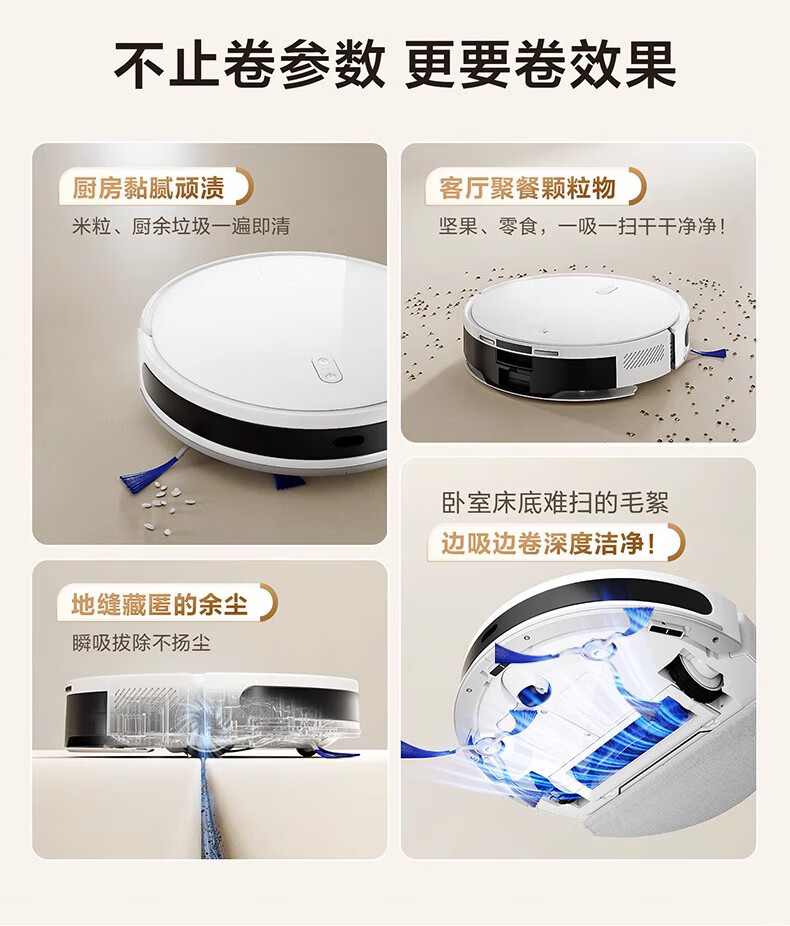 不止卷参数 更要卷效果

厨房黏腻顽渍

米粒、厨余垃圾一遍即清

客厅聚餐颗粒物

坚果、零食，一吸一扫干干净净！

地缝藏匿的余尘

瞬吸拔除不扬尘

卧室床底难扫的毛絮

边吸边卷深度洁净！