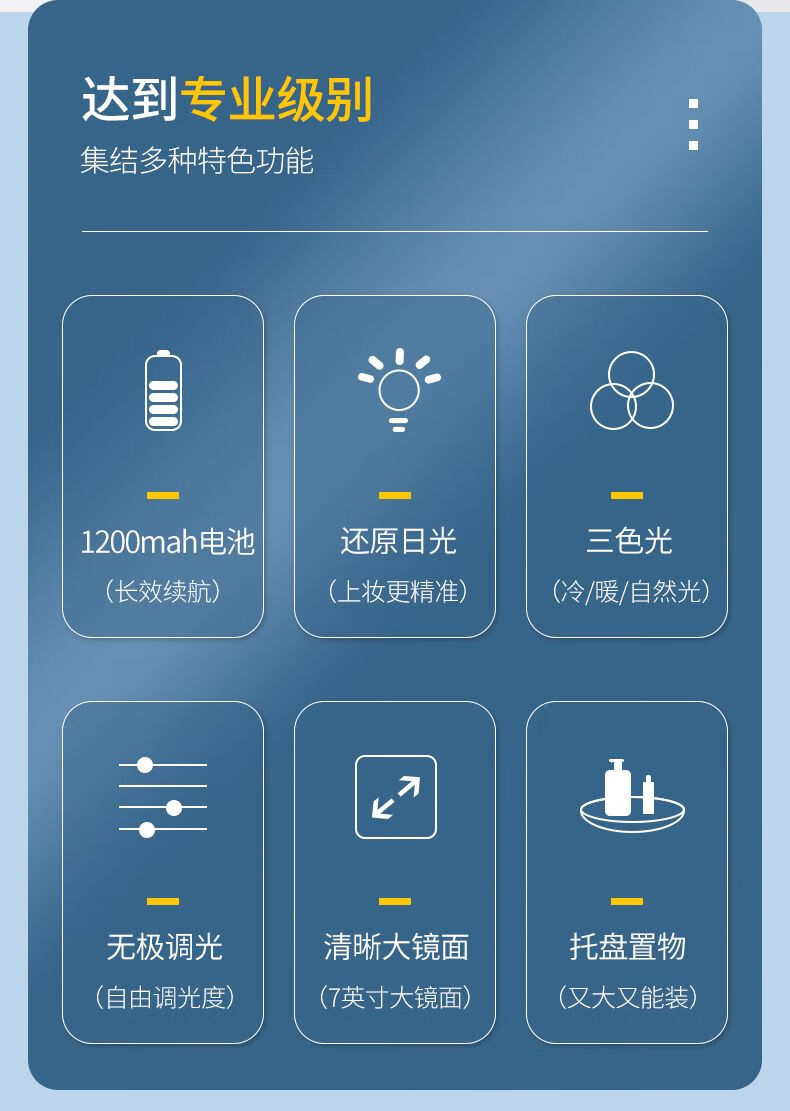 达到专业级别

集结多种特色功能

1200mah电池
(长效续航)

还原日光
(上妆更精准)

三色光
(冷/暖/自然光)

无极调光
(自由调光度)

清晰大镜面
(7英寸大镜面)

托盘置物
(又大又能装)