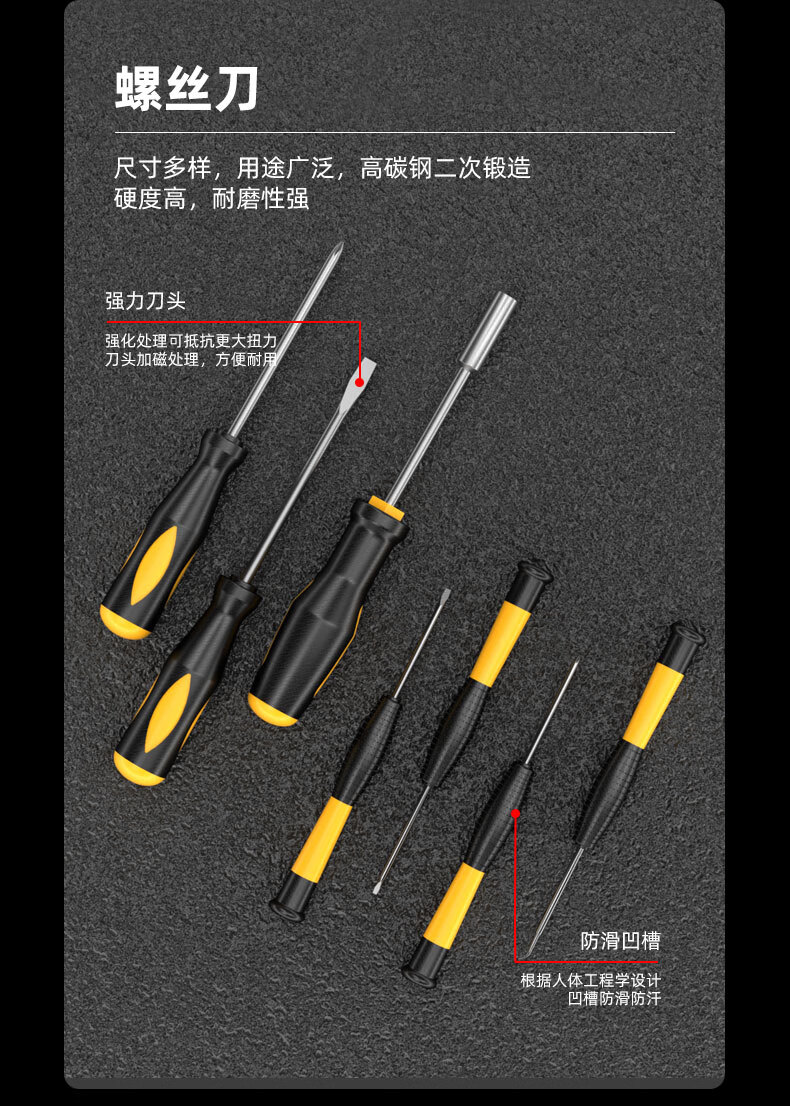 螺丝刀

尺寸多样，用途广泛，高碳钢二次锻造
硬度高，耐磨性强

强力刀头

强化处理可抵抗更大扭力
刀头加磁处理，方便耐用

防滑凹槽

根据人体工程学设计
凹槽防滑防汗