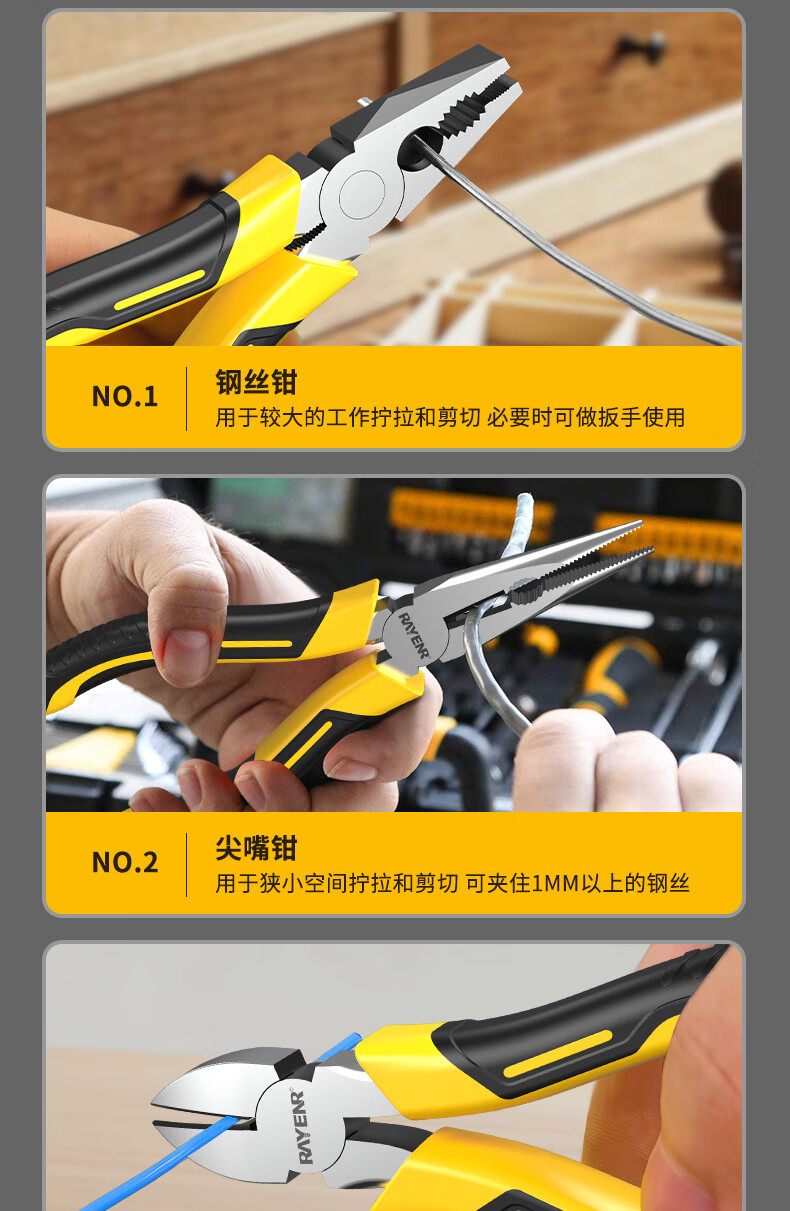 NO.1

钢丝钳

用于较大的工作拧拉和剪切 必要时可做扳手使用

RAYENR

NO.2

尖嘴钳

用于狭小空间拧拉和剪切 可夹住1MM以上的钢丝

RAYENR