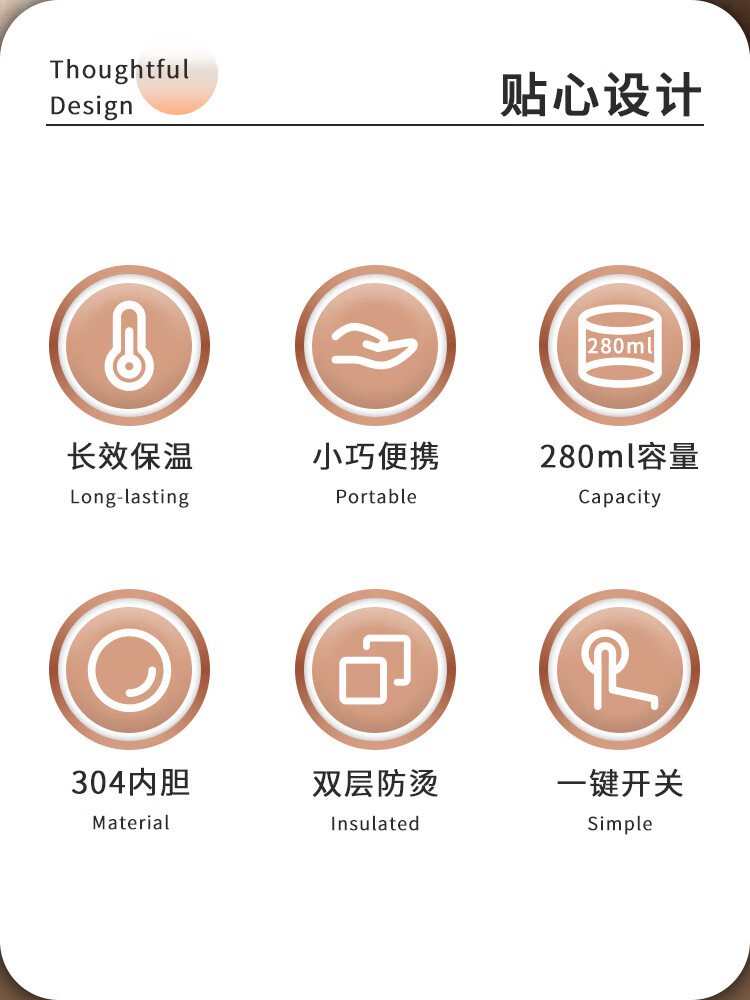 Thoughtful
Design

贴心设计

280ml

长效保温
Long-lasting

小巧便携
Portable

280ml容量
Capacity

304内胆
Material

双层防烫
Insulated

一键开关
Simple