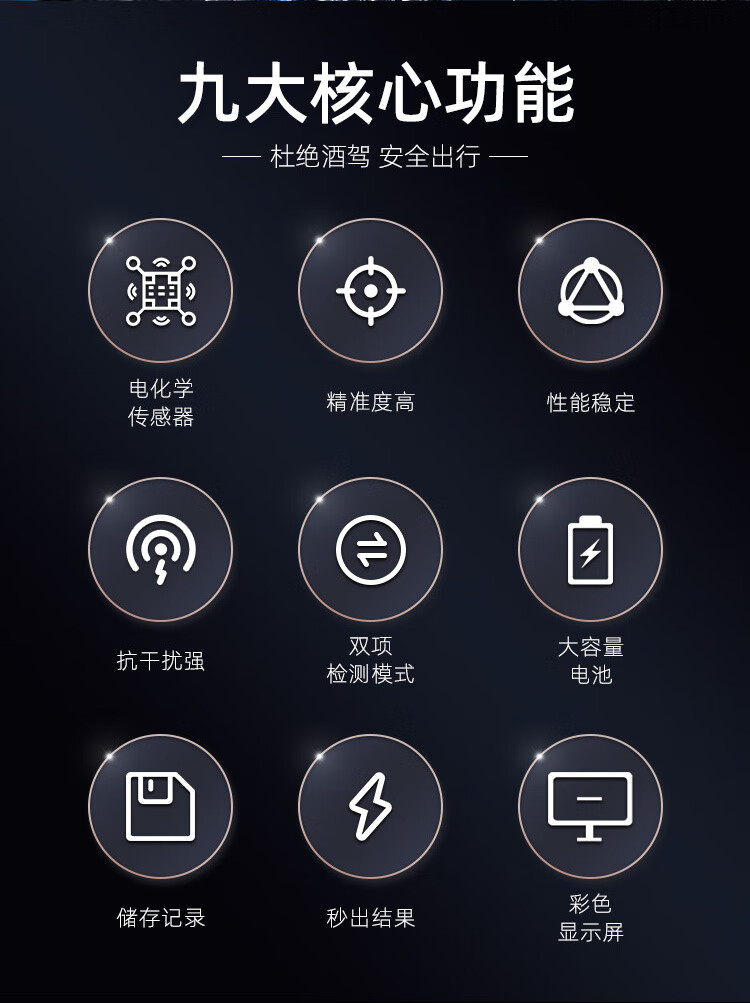 九大核心功能

— 杜绝酒驾 安全出行 —

电化学
传感器

精准度高

性能稳定

抗干扰强

双项
检测模式

大容量
电池

储存记录

秒出结果

彩色
显示屏