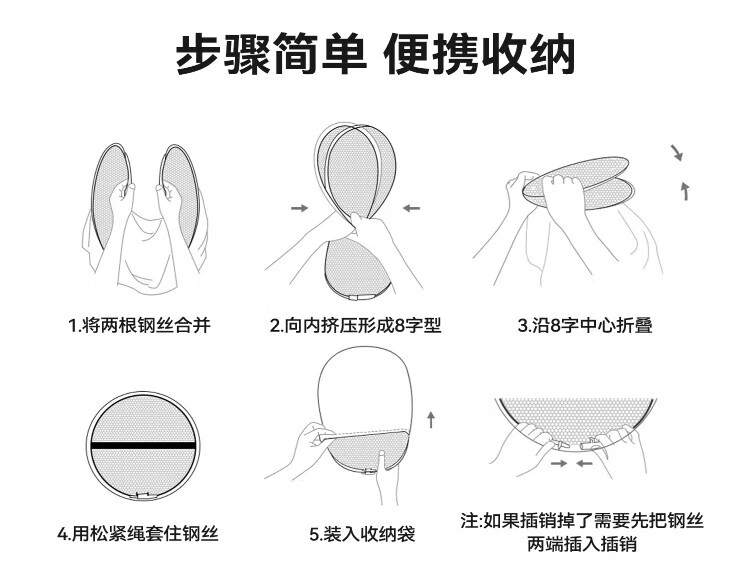 步骤简单 便携收纳

1.将两根钢丝合并

2.向内挤压形成8字型

3.沿8字中心折叠

4.用松紧绳套住钢丝

5.装入收纳袋

注:如果插销掉了需要先把钢丝两端插入插销