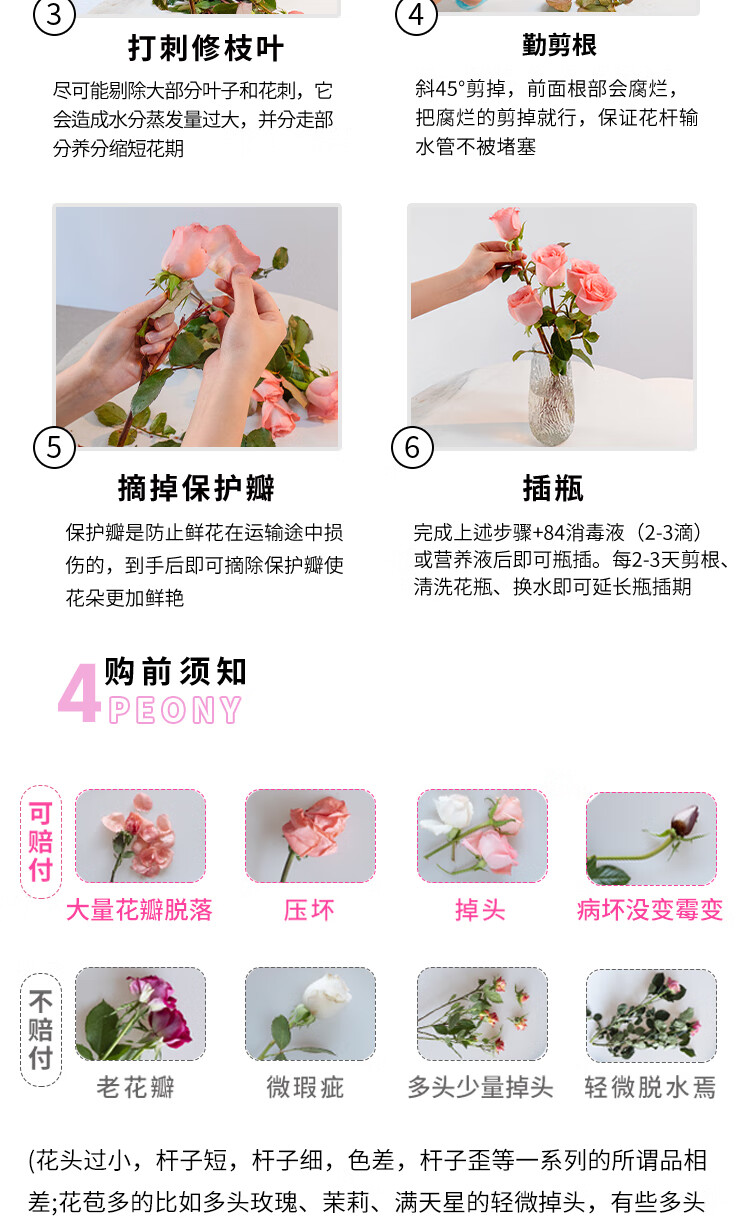 ③
打刺修枝叶
尽可能剔除大部分叶子和花刺，它会造成水分蒸发量过大，并分走部分养分缩短花期

④
勤剪根
斜45°剪掉，前面根部会腐烂，把腐烂的剪掉就行，保证花杆输水管不被堵塞

⑤
摘掉保护瓣
保护瓣是防止鲜花在运输途中损伤的，到手后即可摘除保护瓣使花朵更加鲜艳

⑥
插瓶
完成上述步骤+84消毒液（2-3滴）或营养液后即可瓶插。每2-3天剪根、清洗花瓶、换水即可延长瓶插期

4 购前须知
PEONY

可赔付
大量花瓣脱落
压坏
掉头
病坏没变霉变

不赔付
老花瓣
微瑕疵
多头少量掉头
轻微脱水焉

(花头过小，杆子短，杆子细，色差，杆子歪等一系列的所谓品相差;花苞多的比如多头玫瑰、茉莉、满天星的轻微掉头，有些多头