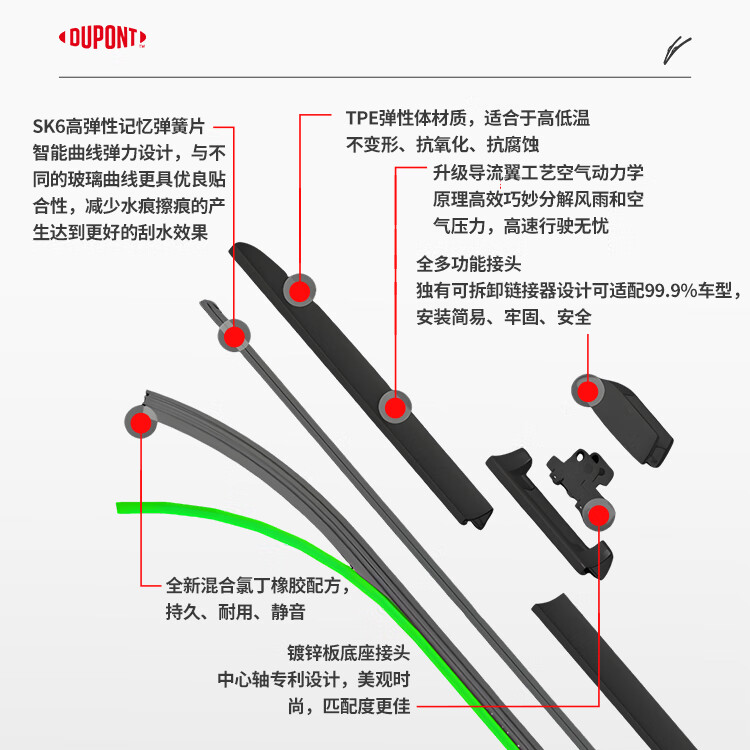 DUPONT

SK6高弹性记忆弹簧片
智能曲线弹力设计，与不同的玻璃曲线更具优良贴合性，减少水痕擦痕的产生达到更好的刮水效果

TPE弹性体材质，适合于高低温不变形、抗氧化、抗腐蚀

升级导流翼工艺空气动力学原理高效巧妙分解风雨和空气压力，高速行驶无忧

全多功能接头
独有可拆卸链接器设计可适配99.9%车型，安装简易、牢固、安全

全新混合氯丁橡胶配方，持久、耐用、静音

镀锌板底座接头
中心轴专利设计，美观时尚，匹配度更佳