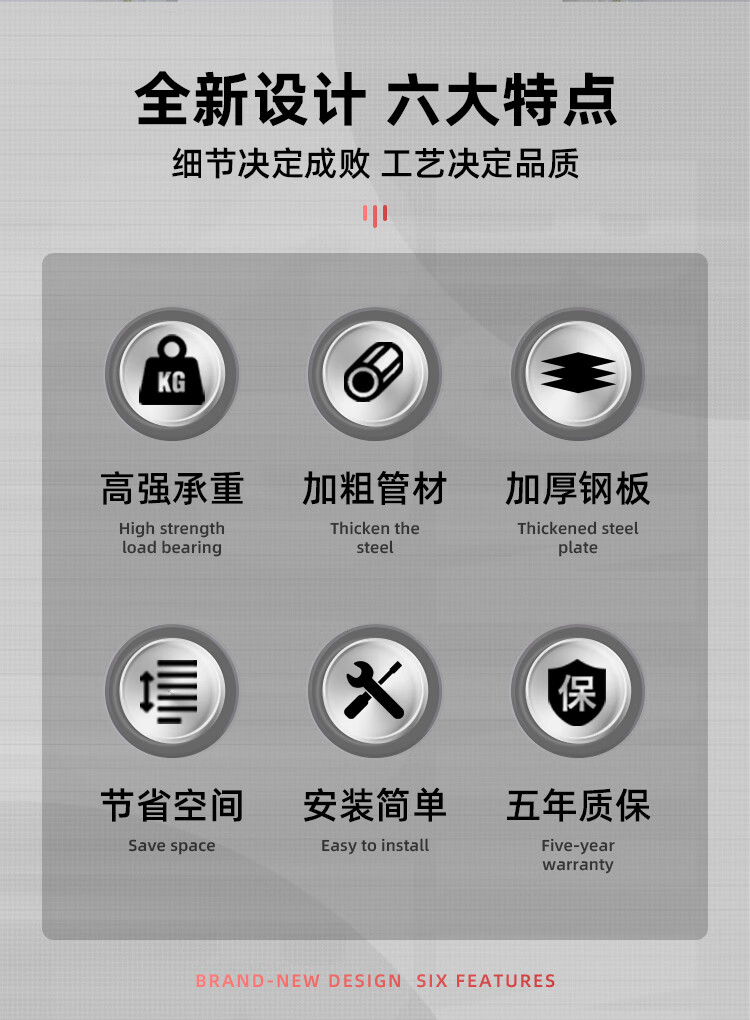 全新设计 六大特点

细节决定成败 工艺决定品质

KG

高强承重

High strength load bearing

加粗管材

Thicken the steel

加厚钢板

Thickened steel plate

节省空间

Save space

安装简单

Easy to install

保

五年质保

Five-year warranty

BRAND-NEW DESIGN SIX FEATURES