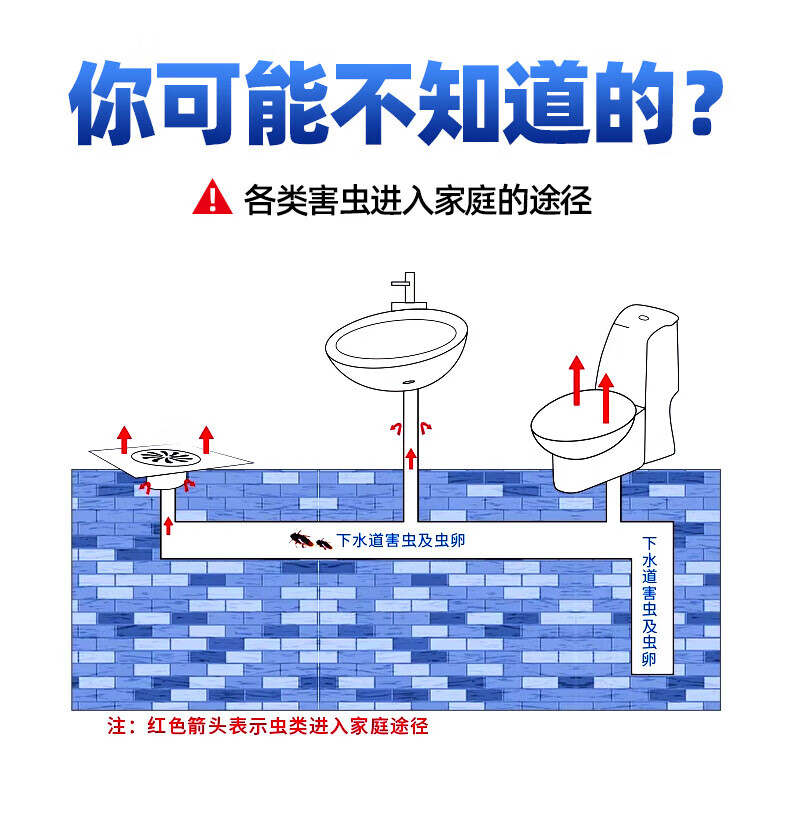 你可能不知道的？

各类害虫进入家庭的途径

下水道害虫及虫卵

下水道害虫及虫卵

注：红色箭头表示虫类进入家庭途径