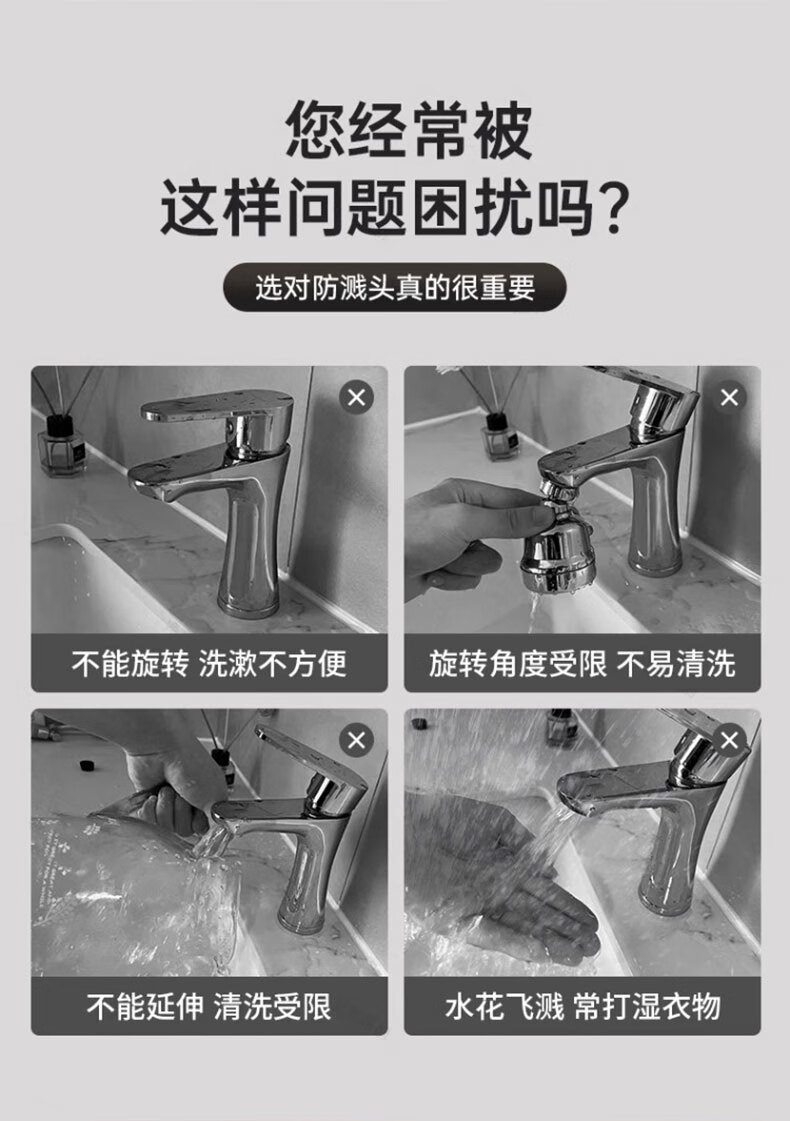 您经常被
这样问题困扰吗？

选对防溅头真的很重要

不能旋转 洗漱不方便

旋转角度受限 不易清洗

不能延伸 清洗受限

水花飞溅 常打湿衣物