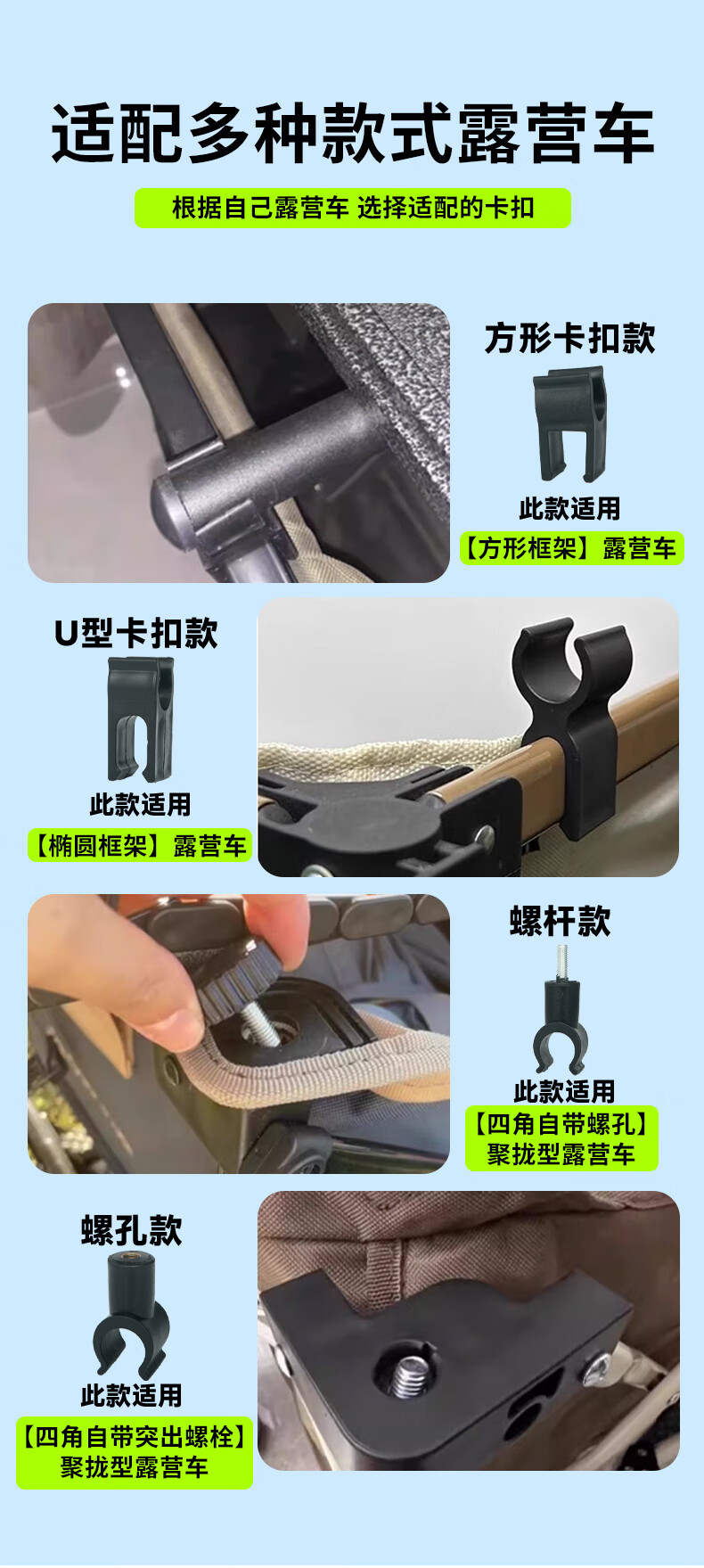 适配多种款式露营车

根据自己露营车 选择适配的卡扣

方形卡扣款

此款适用

【方形框架】露营车

U型卡扣款

此款适用

【椭圆框架】露营车

螺杆款

此款适用

【四角自带螺孔】聚拢型露营车

螺孔款

此款适用

【四角自带突出螺栓】聚拢型露营车