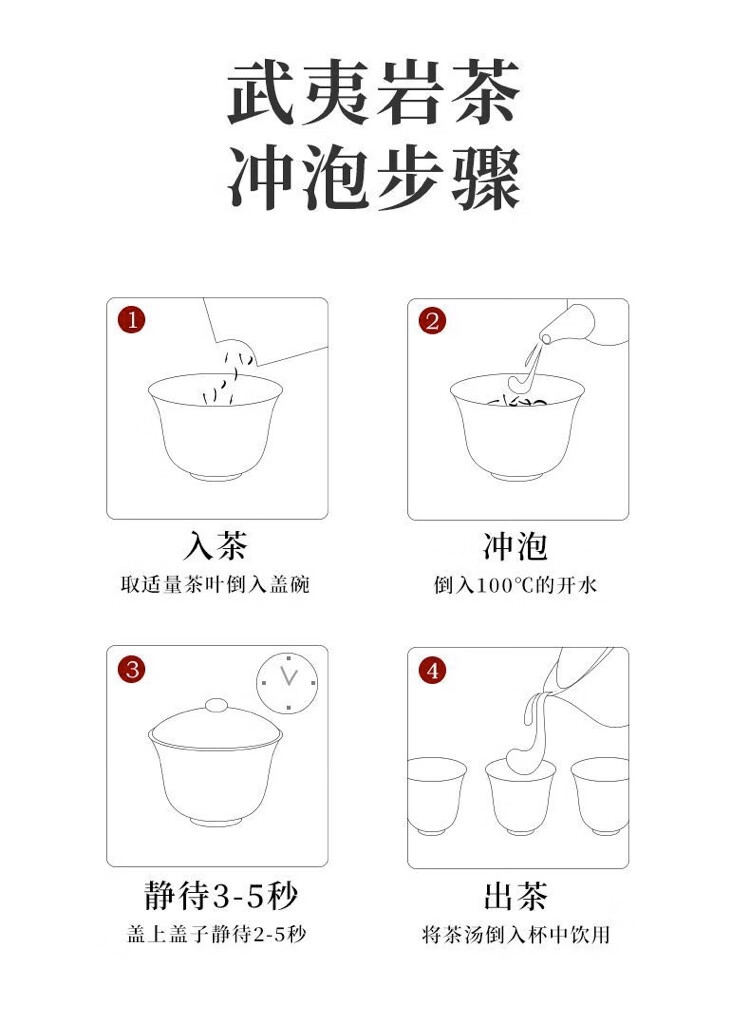 武夷岩茶
冲泡步骤

1

入茶
取适量茶叶倒入盖碗

2

冲泡
倒入100℃的开水

3

静待3-5秒
盖上盖子静待2-5秒

4

出茶
将茶汤倒入杯中饮用