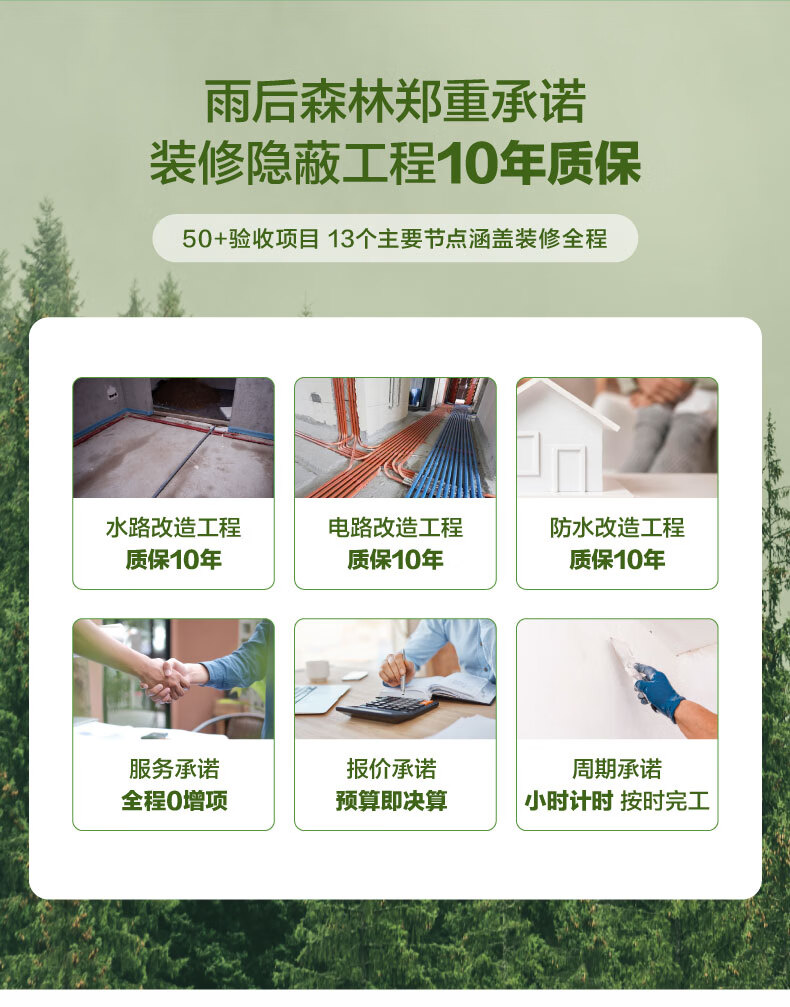 雨后森林郑重承诺
装修隐蔽工程10年质保

50+验收项目 13个主要节点涵盖装修全程

水路改造工程
质保10年

电路改造工程
质保10年

防水改造工程
质保10年

服务承诺
全程0增项

报价承诺
预算即决算

周期承诺
小时计时 按时完工