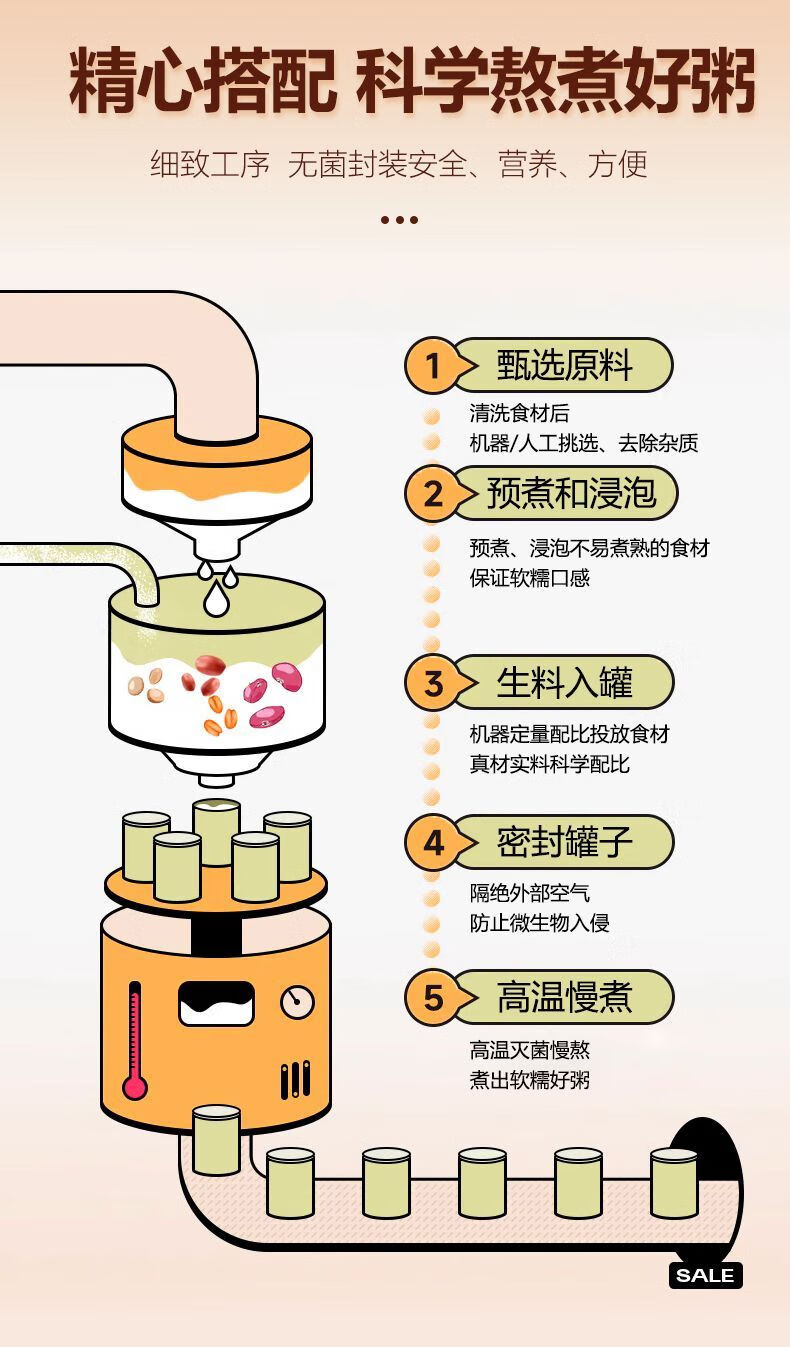 精心搭配 科学熬煮好粥

细致工序 无菌封装安全、营养、方便

1 甄选原料

清洗食材后
机器/人工挑选、去除杂质

2 预煮和浸泡

预煮、浸泡不易煮熟的食材
保证软糯口感

3 生料入罐

机器定量配比投放食材
真材实料科学配比

4 密封罐子

隔绝外部空气
防止微生物入侵

5 高温慢煮

高温灭菌慢熬
煮出软糯好粥

SALE