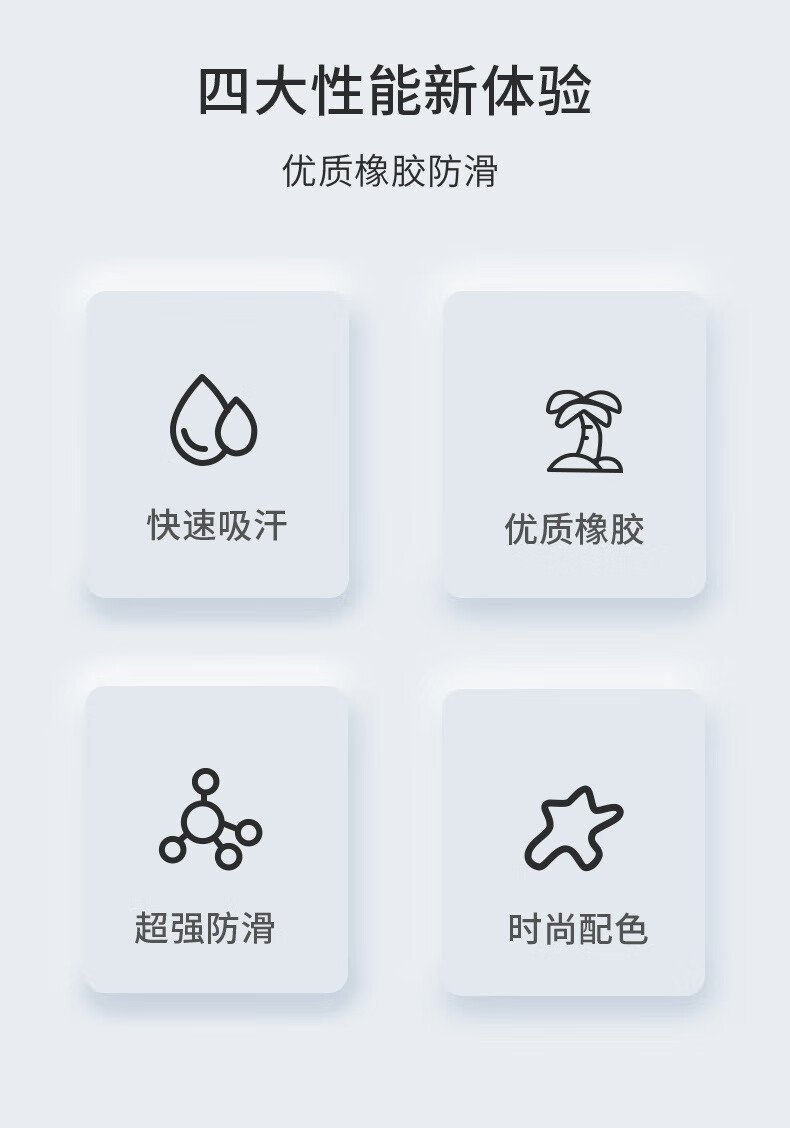 四大性能新体验

优质橡胶防滑

快速吸汗

优质橡胶

超强防滑

时尚配色