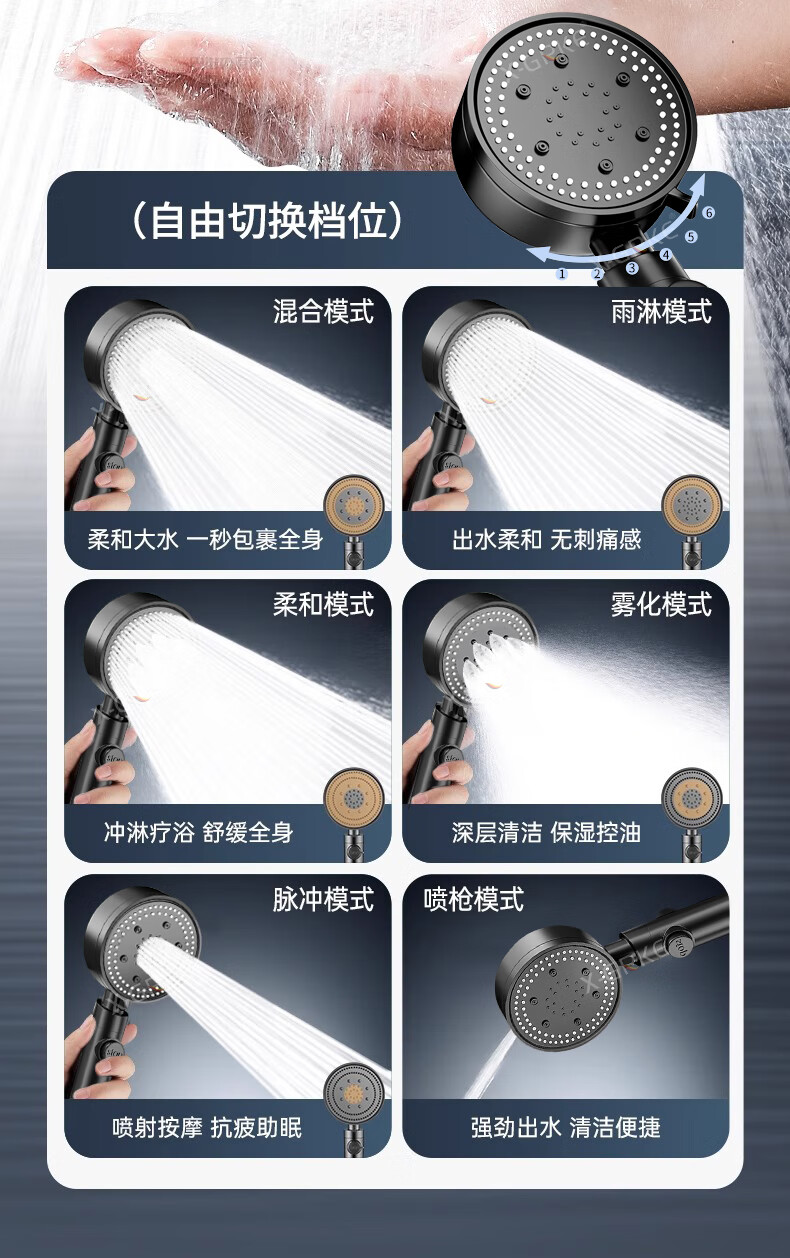 （自由切换档位）

1 2 3 4 5 6

混合模式

柔和大水 一秒包裹全身

雨淋模式

出水柔和 无刺痛感

柔和模式

冲淋疗浴 舒缓全身

雾化模式

深层清洁 保湿控油

脉冲模式

喷射按摩 抗疲助眠

喷枪模式

强劲出水 清洁便捷