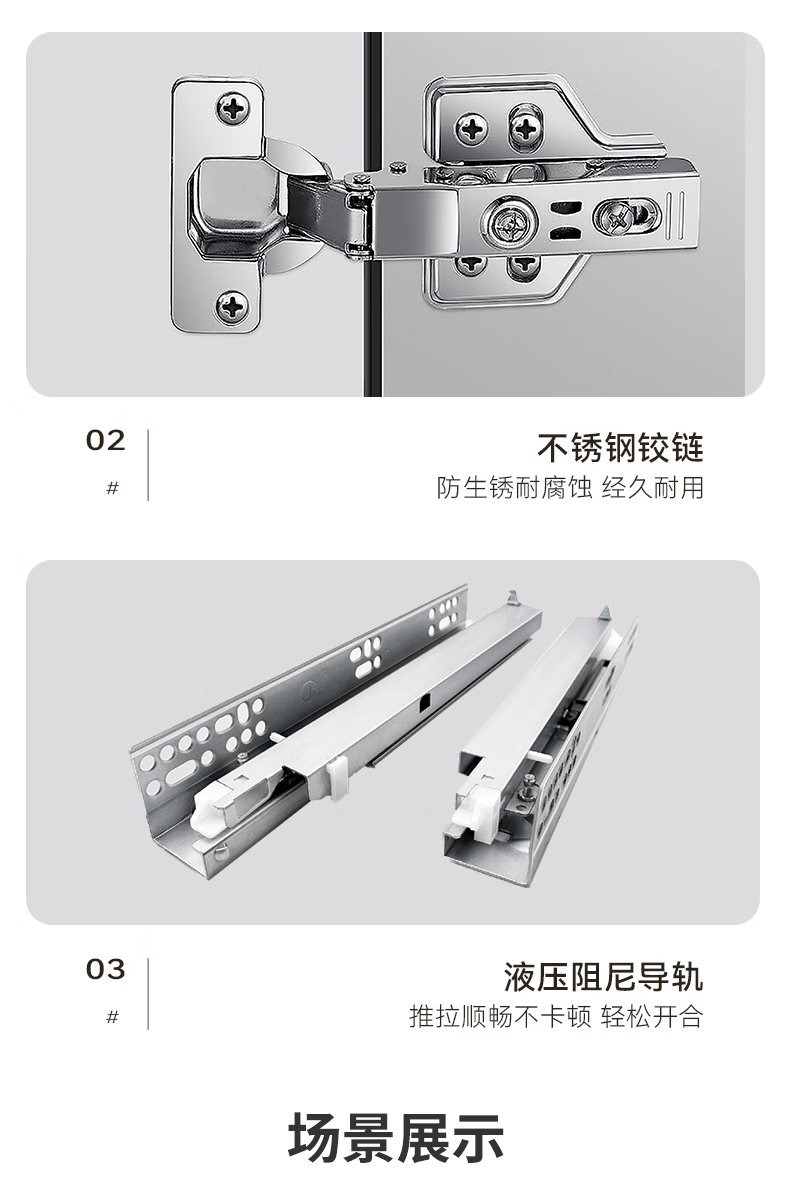 02
#

不锈钢铰链
防生锈耐腐蚀 经久耐用

03
#

液压阻尼导轨
推拉顺畅不卡顿 轻松开合

场景展示