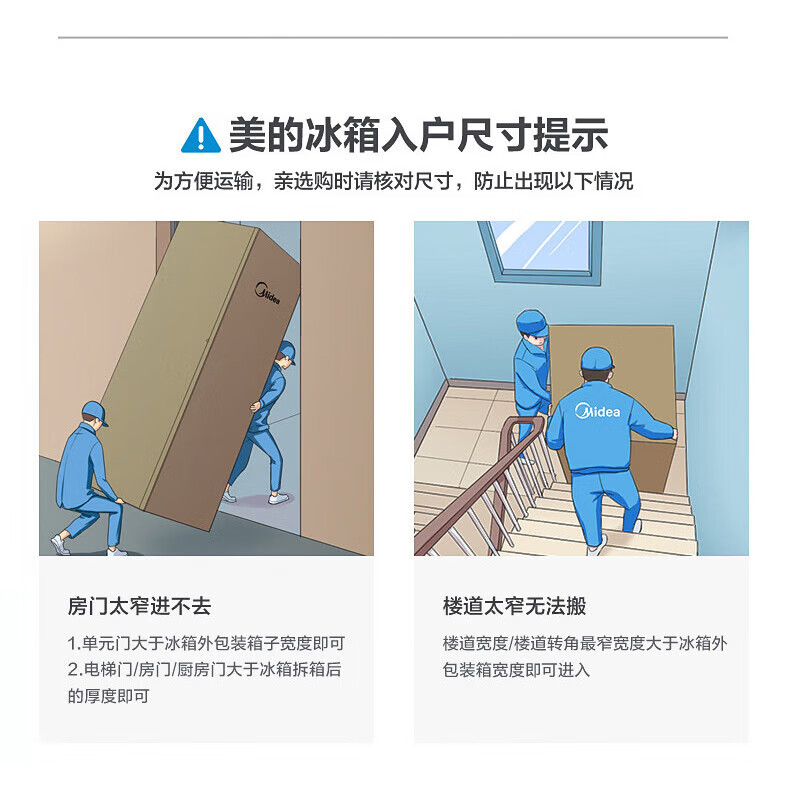 美的冰箱入户尺寸提示

为方便运输，亲选购时请核对尺寸，防止出现以下情况

Midea

Midea

房门太窄进不去

1.单元门大于冰箱外包装箱子宽度即可
2.电梯门/房门/厨房门大于冰箱拆箱后的厚度即可

楼道太窄无法搬

楼道宽度/楼道转角最窄宽度大于冰箱外包装箱宽度即可进入